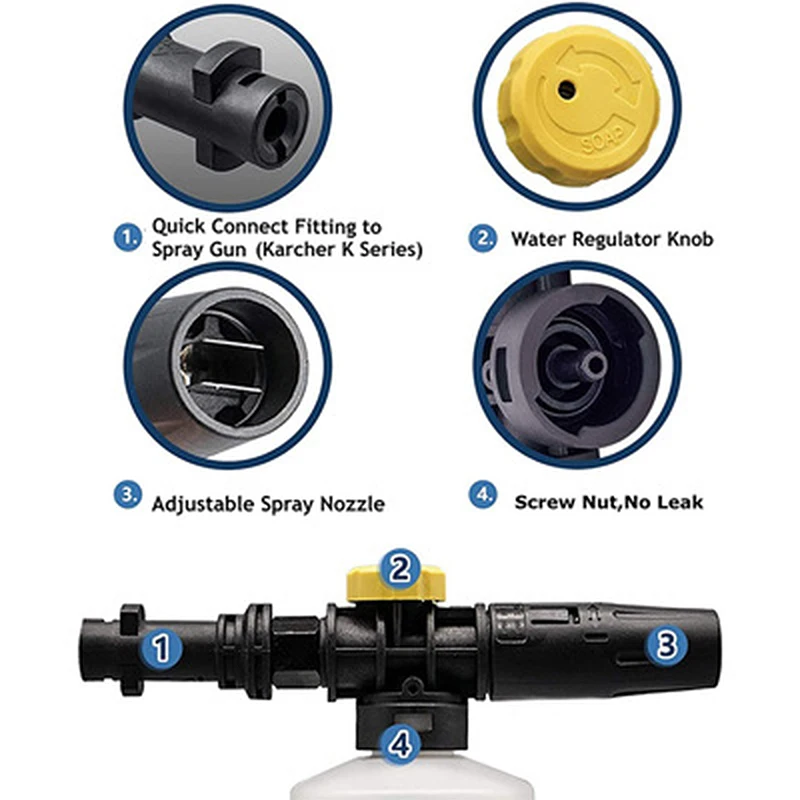 SOAP

1. Quick Connect Fitting to Spray Gun (Karcher K Series)

2. Water Regulator Knob

3. Adjustable Spray Nozzle

4. Screw Nut,No Leak

2

1

3

4