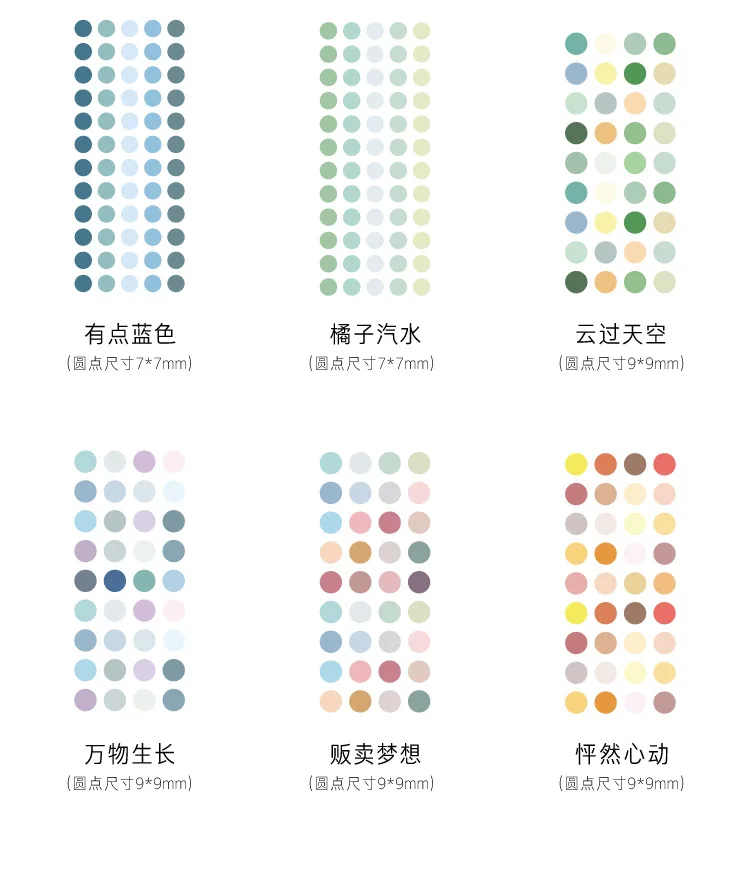 有点蓝色
(圆点尺寸7*7mm)

橘子汽水
(圆点尺寸7*7mm)

云过天空
(圆点尺寸9*9mm)

万物生长
(圆点尺寸9*9mm)

贩卖梦想
(圆点尺寸9*9mm)

怦然心动
(圆点尺寸9*9mm)