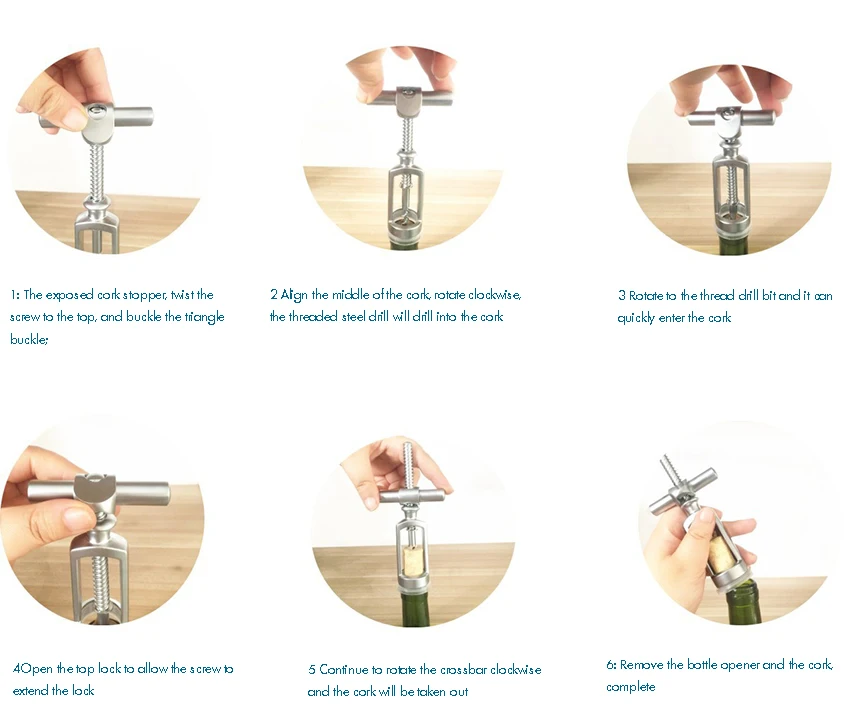 1: The exposed cork stopper, twist the screw to the top, and buckle the triangle buckle;

2 Align the middle of the cork, rotate clockwise, the threaded steel drill will drill into the cork

3 Rotate to the thread drill bit and it can quickly enter the cork

4Open the top lock to allow the screw to extend the lock

5 Continue to rotate the crossbar clockwise and the cork will be taken out

6: Remove the bottle opener and the cork, complete