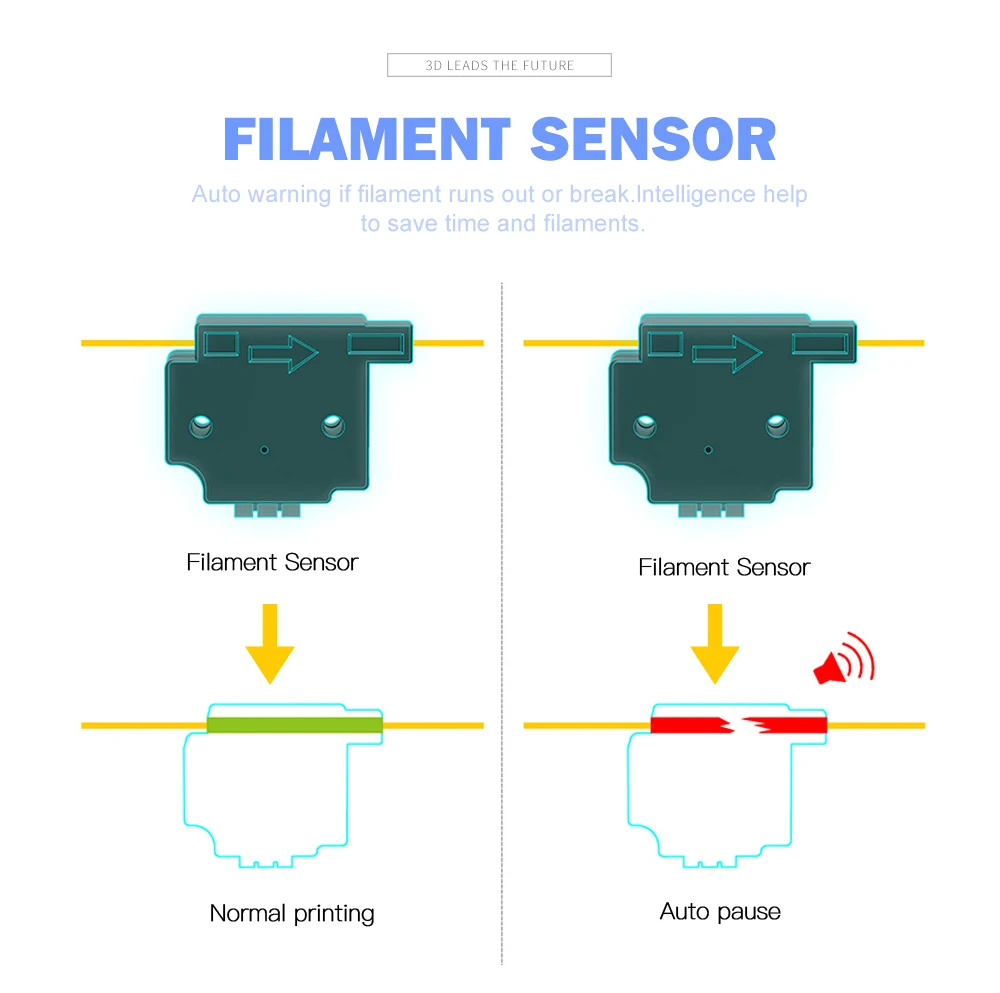 3D LEADS THE FUTURE

FILAMENT SENSOR

Auto warning if filament runs out or break.Intelligence help to save time and filaments.

Filament Sensor

Normal printing

Filament Sensor

Auto pause