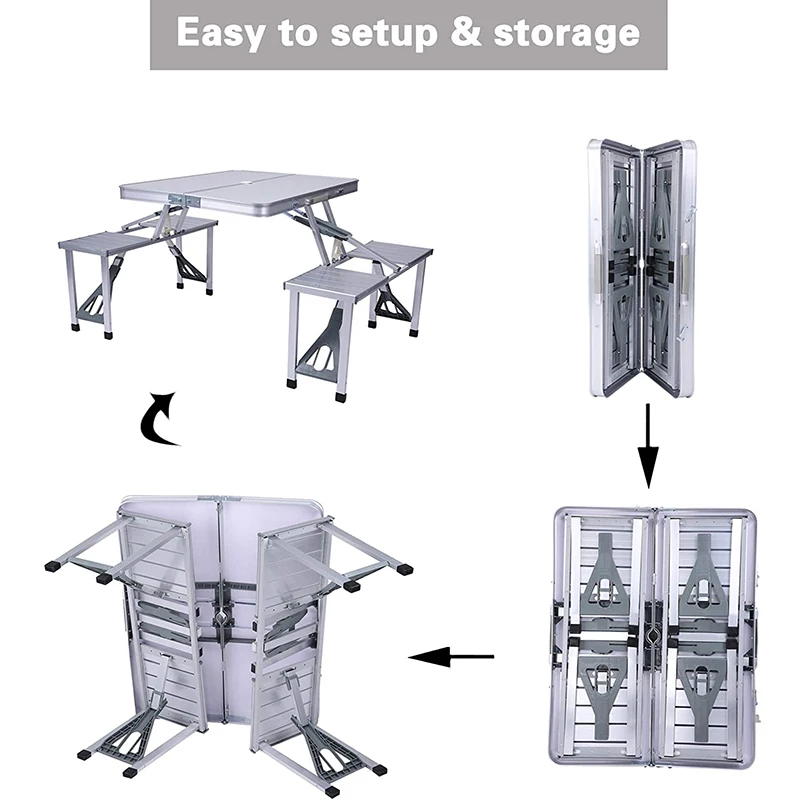 Easy to setup & storage