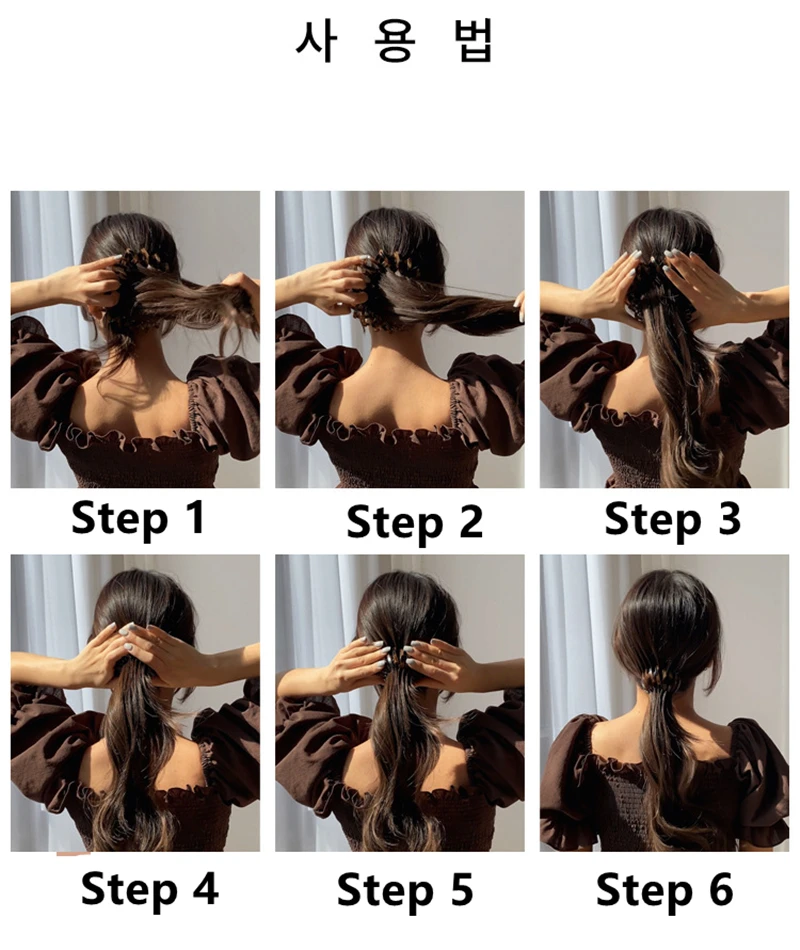 사 용 법

Step 1

Step 2

Step 3

Step 4

Step 5

Step 6