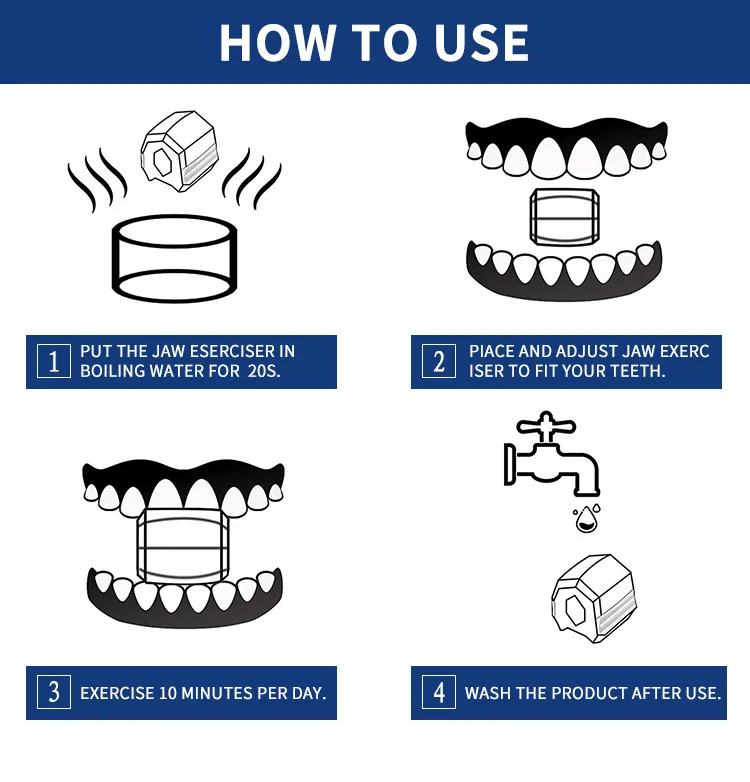 HOW TO USE

1 PUT THE JAW ESERCISER IN BOILING WATER FOR 20S.

2 PIACE AND ADJUST JAW EXERC ISER TO FIT YOUR TEETH.

3 EXERCISE 10 MINUTES PER DAY.

4 WASH THE PRODUCT AFTER USE.