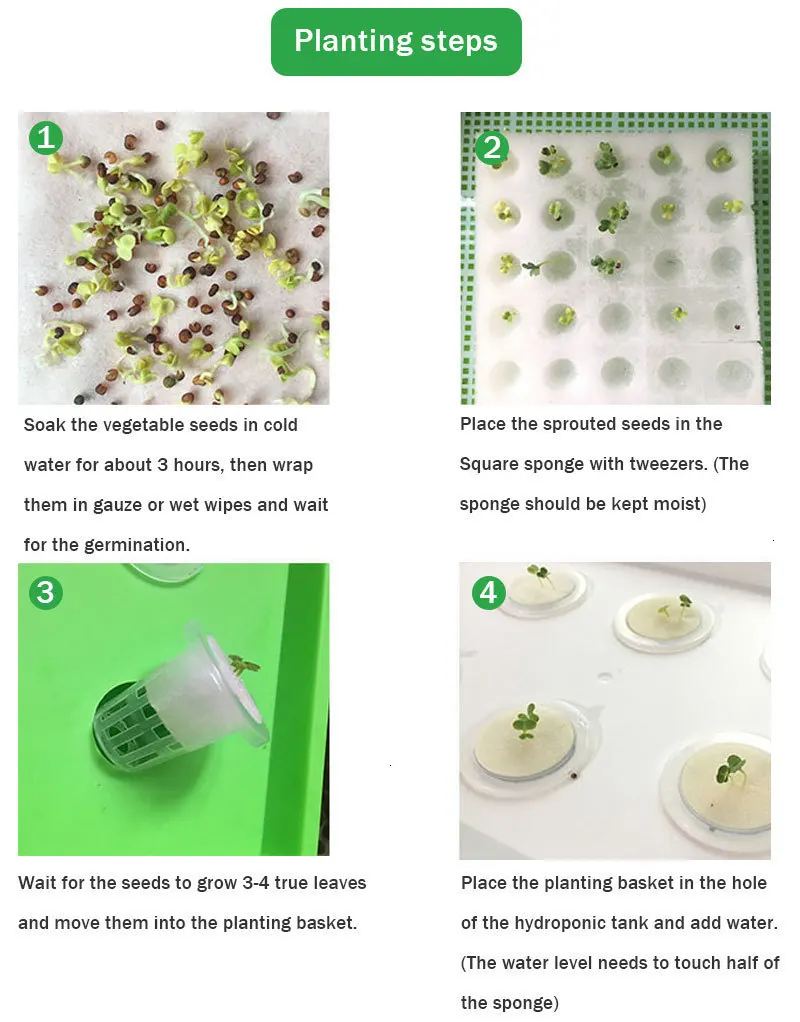 Planting steps

1

Soak the vegetable seeds in cold water for about 3 hours, then wrap them in gauze or wet wipes and wait for the germination.

2

Place the sprouted seeds in the Square sponge with tweezers. (The sponge should be kept moist)

3

Wait for the seeds to grow 3-4 true leaves and move them into the planting basket.

4

Place the planting basket in the hole of the hydroponic tank and add water. (The water level needs to touch half of the sponge)