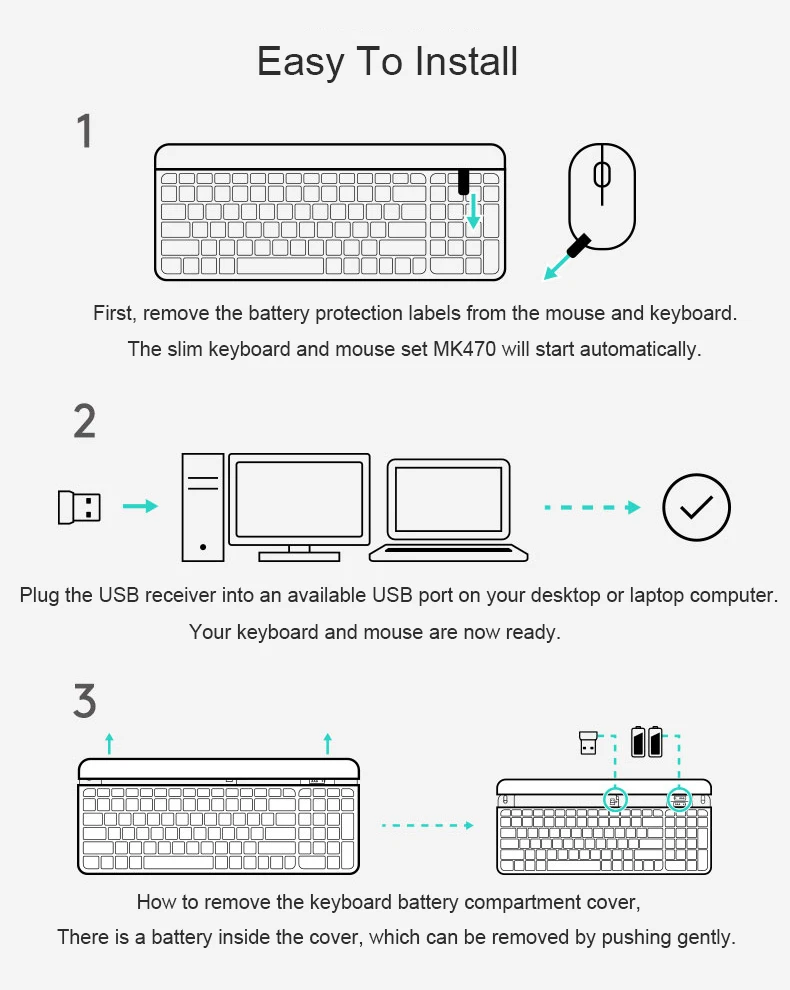 Easy To Install

1

First, remove the battery protection labels from the mouse and keyboard.
The slim keyboard and mouse set MK470 will start automatically.

2

Plug the USB receiver into an available USB port on your desktop or laptop computer.
Your keyboard and mouse are now ready.

3

How to remove the keyboard battery compartment cover,
There is a battery inside the cover, which can be removed by pushing gently.