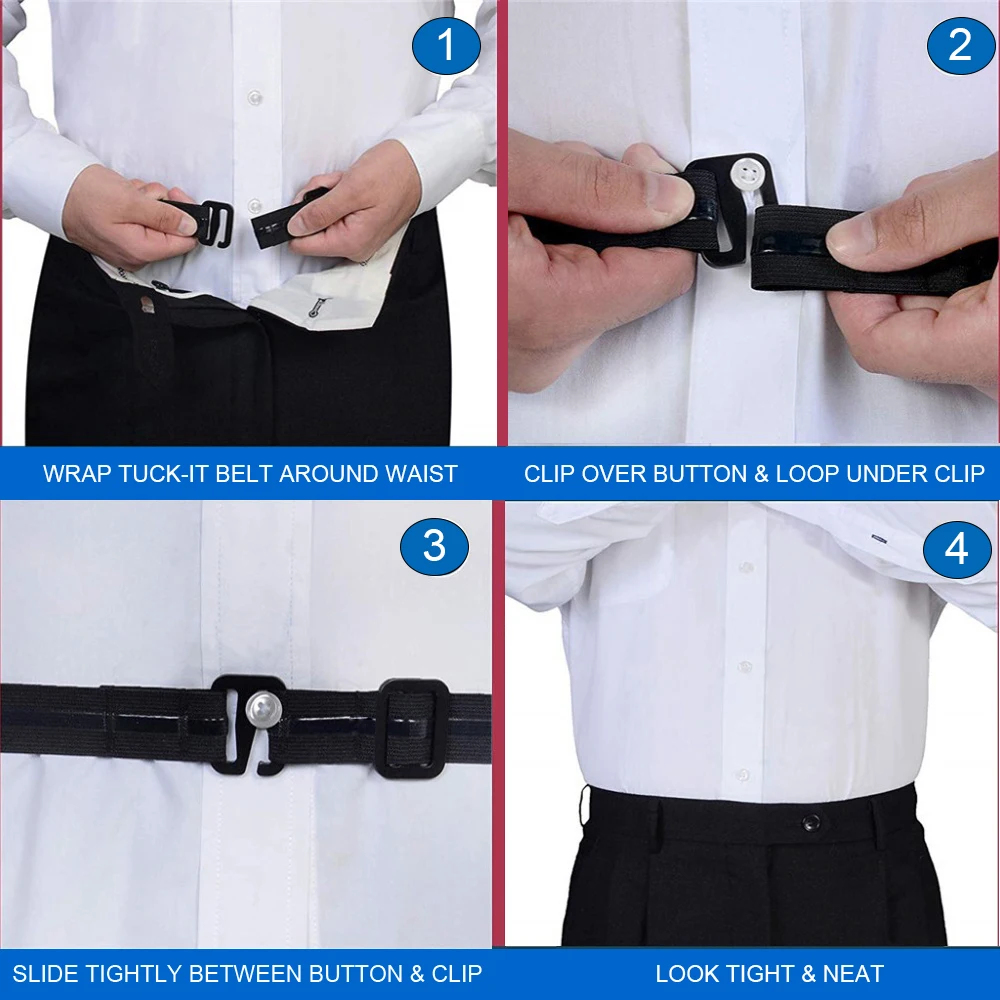 1

WRAP TUCK-IT BELT AROUND WAIST

2

CLIP OVER BUTTON & LOOP UNDER CLIP

3

SLIDE TIGHTLY BETWEEN BUTTON & CLIP

4

LOOK TIGHT & NEAT