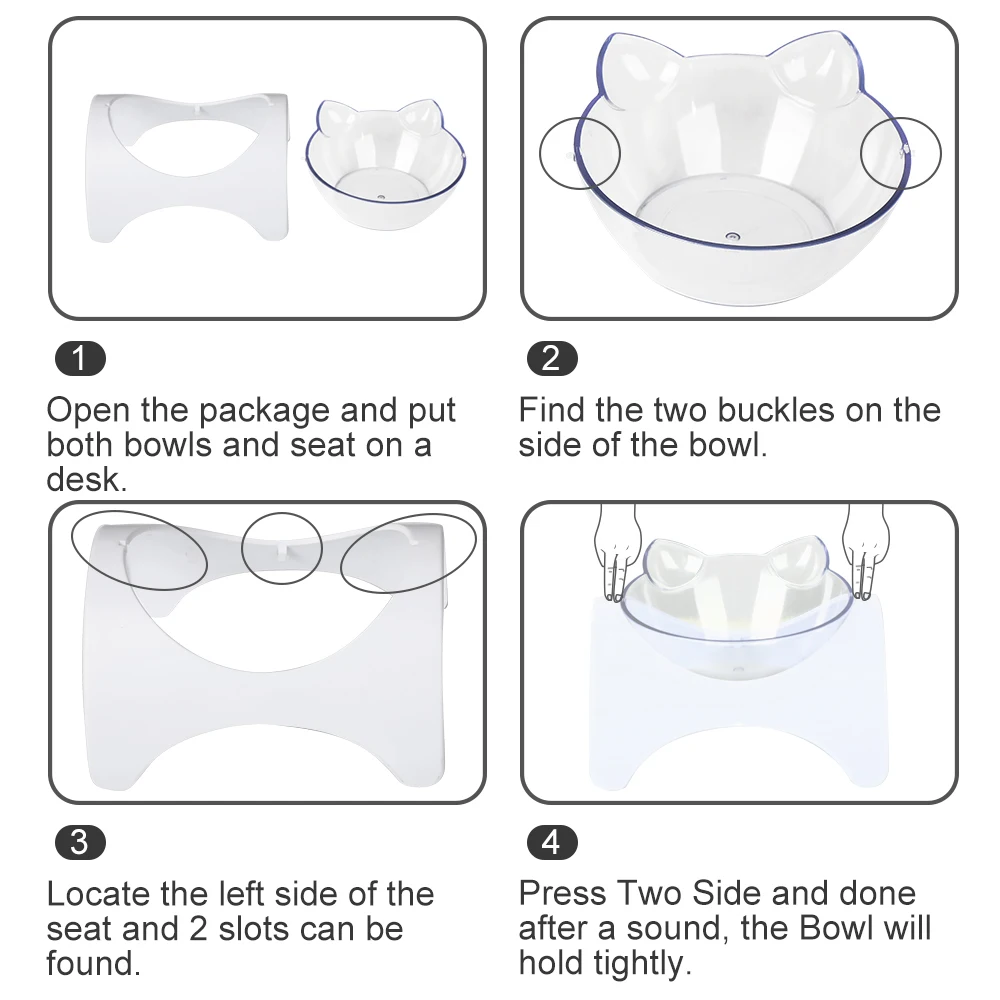 1

Open the package and put both bowls and seat on a desk.

2

Find the two buckles on the side of the bowl.

3

Locate the left side of the seat and 2 slots can be found.

4

Press Two Side and done after a sound, the Bowl will hold tightly.