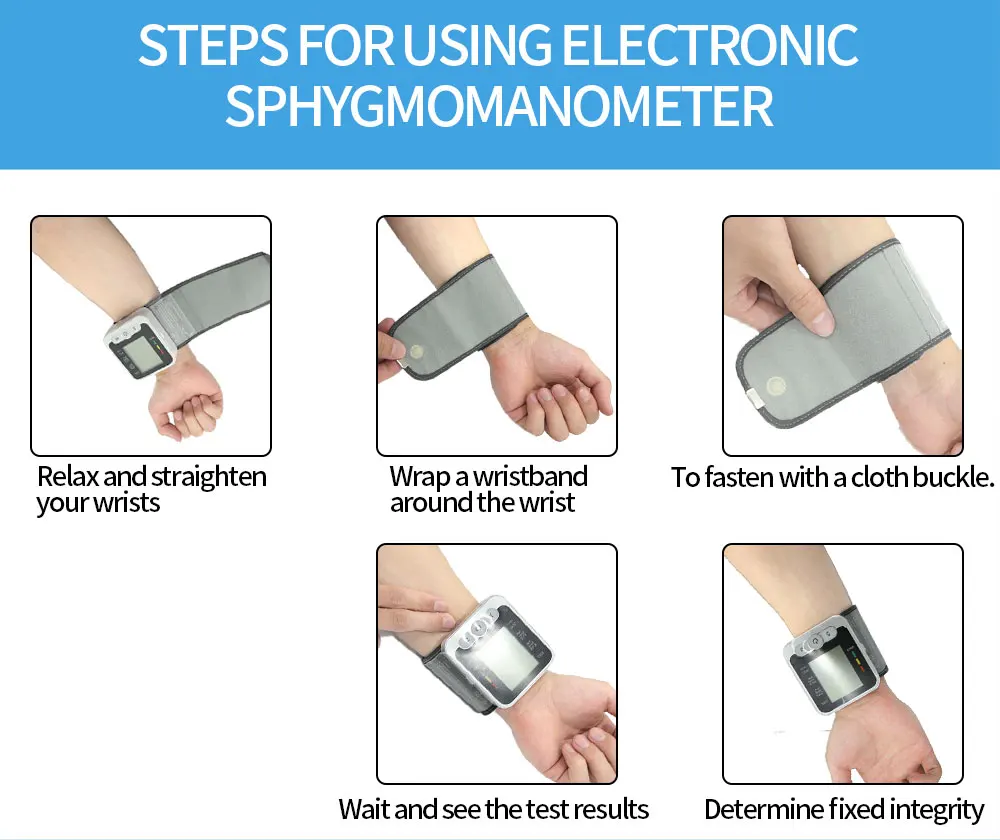 STEPS FOR USING ELECTRONIC SPHYGMOMANOMETER

Relax and straighten your wrists

Wrap a wristband around the wrist

To fasten with a cloth buckle.

Wait and see the test results

Determine fixed integrity