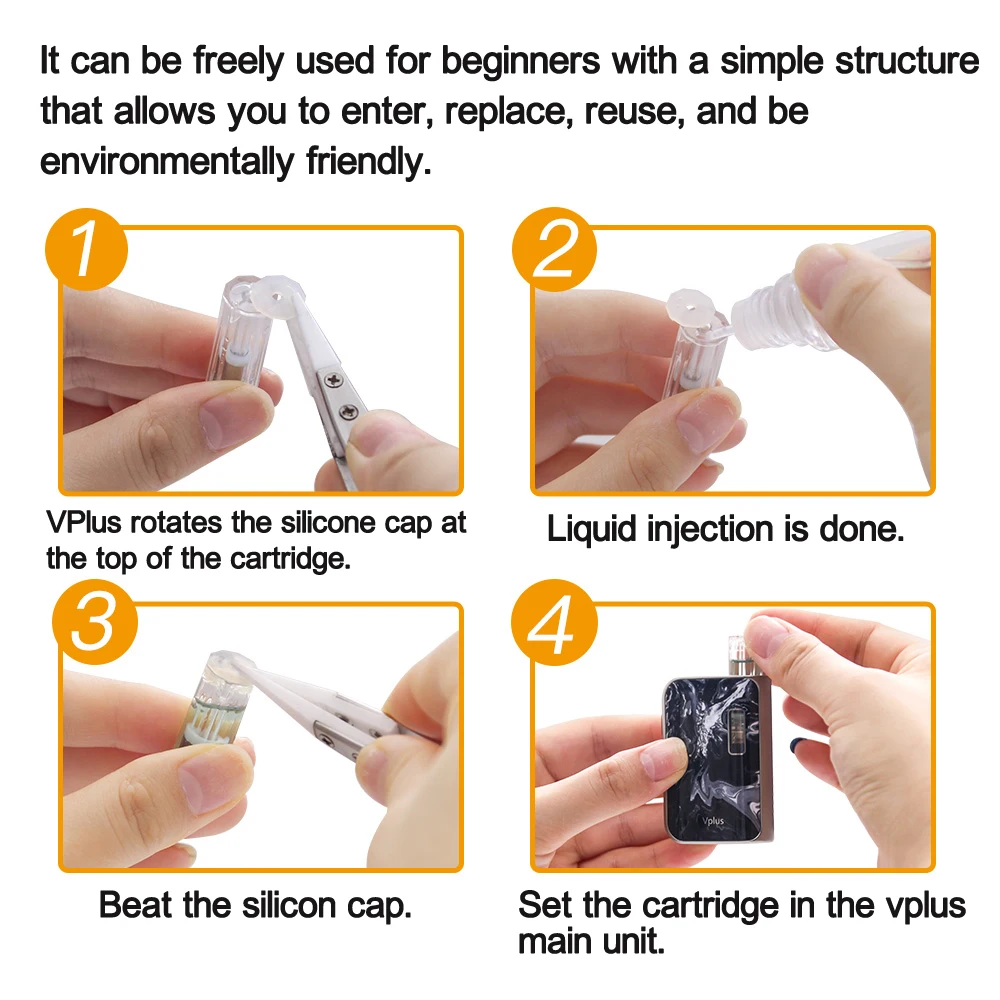 It can be freely used for beginners with a simple structure that allows you to enter, replace, reuse, and be environmentally friendly.

1

VPlus rotates the silicone cap at the top of the cartridge.

2

Liquid injection is done.

3

Beat the silicon cap.

4

Vplus

Set the cartridge in the vplus main unit.