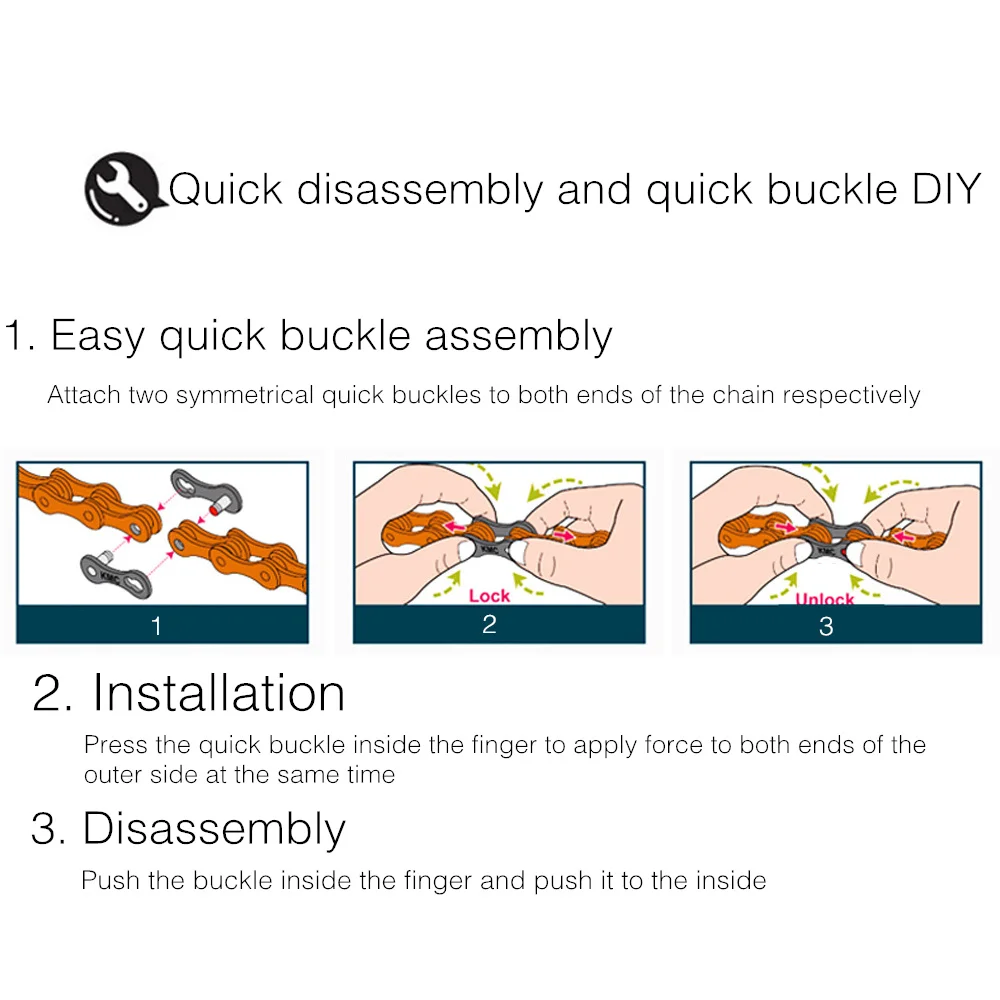 Quick disassembly and quick buckle DIY

1. Easy quick buckle assembly

Attach two symmetrical quick buckles to both ends of the chain respectively

KMC

1

KMC

Lock

2

KMC

Unlock

3

2. Installation

Press the quick buckle inside the finger to apply force to both ends of the outer side at the same time

3. Disassembly

Push the buckle inside the finger and push it to the inside