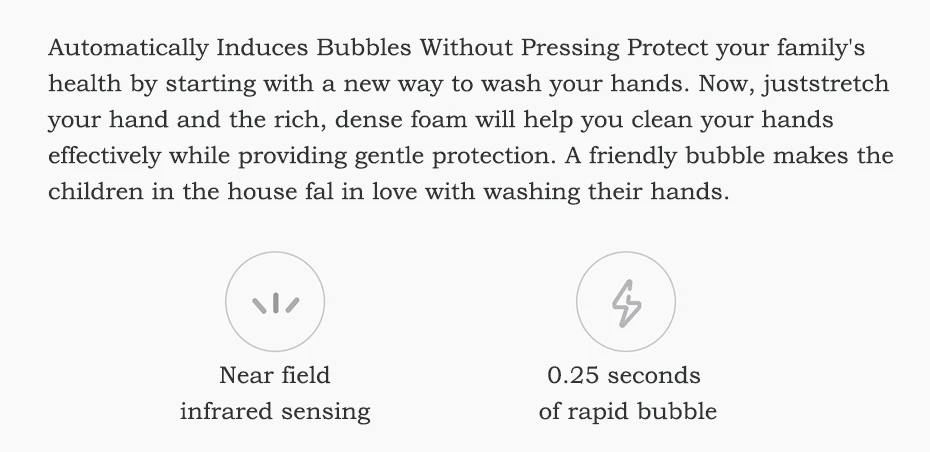 Automatically Induces Bubbles Without Pressing Protect your family's health by starting with a new way to wash your hands. Now, juststretch your hand and the rich, dense foam will help you clean your hands effectively while providing gentle protection. A friendly bubble makes the children in the house fal in love with washing their hands.

Near field
infrared sensing

0.25 seconds
of rapid bubble