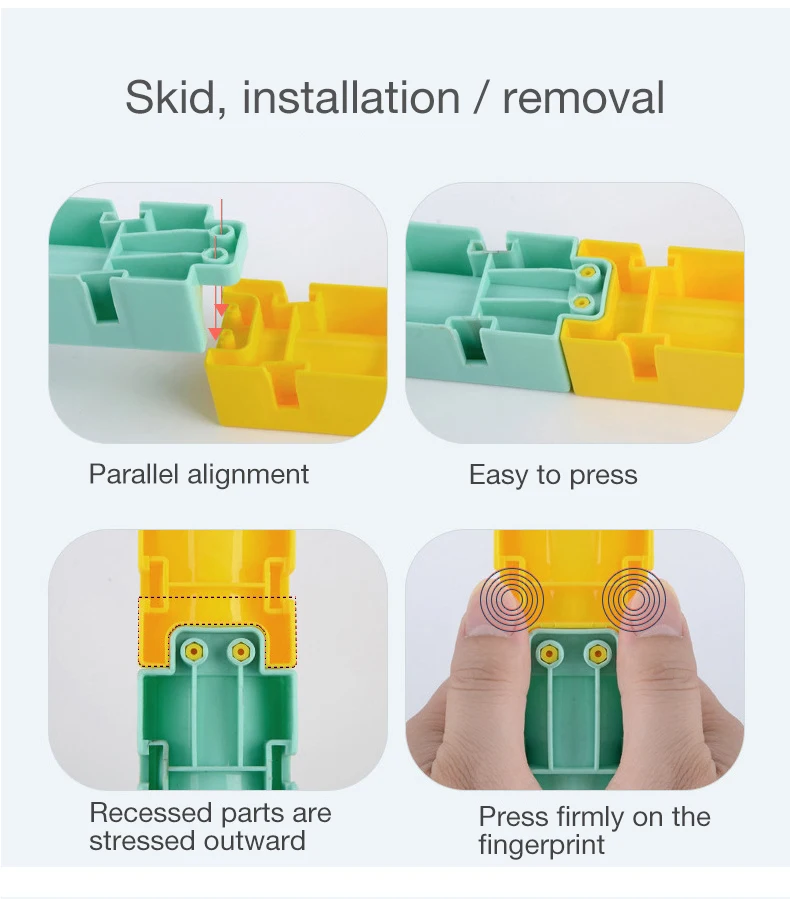 Skid, installation / removal

Parallel alignment

Easy to press

Recessed parts are stressed outward

Press firmly on the fingerprint