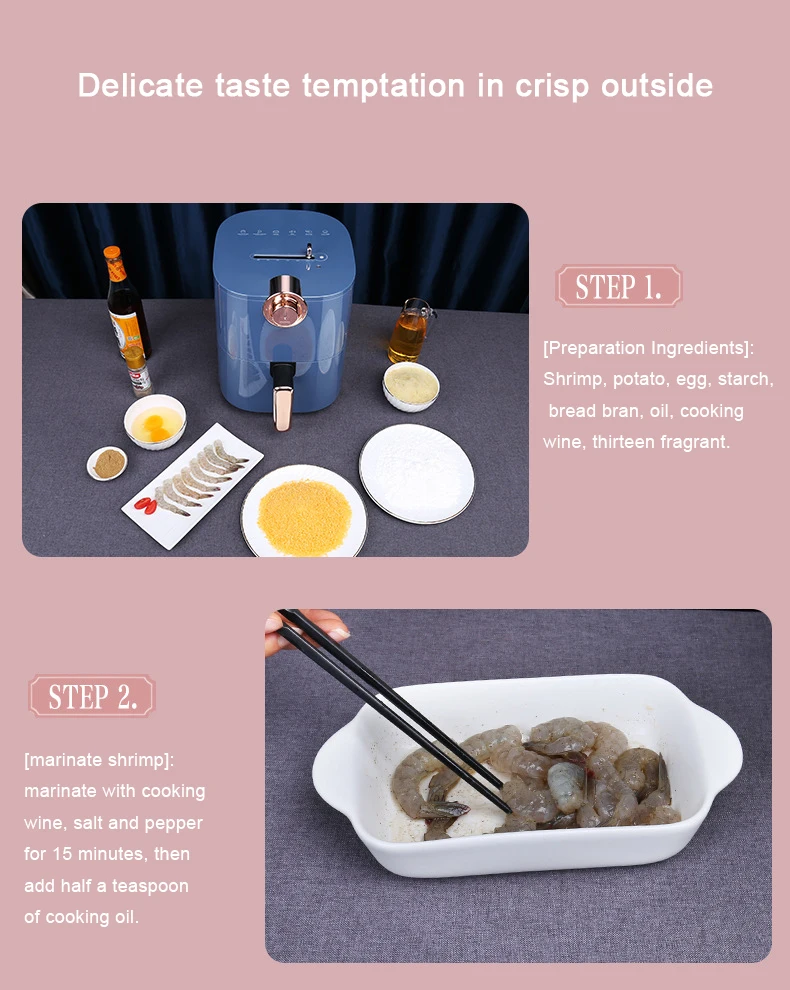 Delicate taste temptation in crisp outside

STEP 1.

[Preparation Ingredients]: Shrimp, potato, egg, starch, bread bran, oil, cooking wine, thirteen fragrant.

STEP 2.

[marinate shrimp]: marinate with cooking wine, salt and pepper for 15 minutes, then add half a teaspoon of cooking oil.