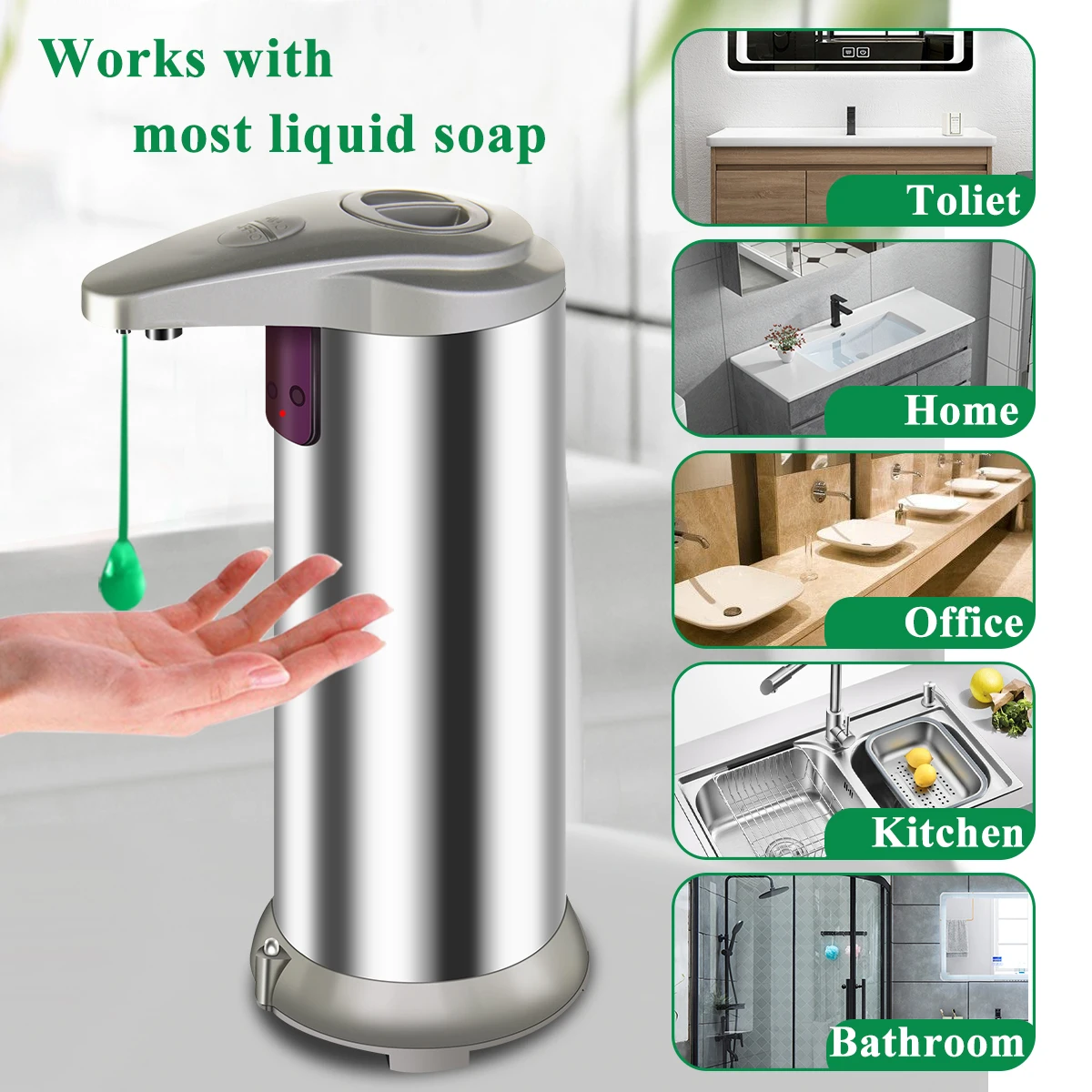 Works with
most liquid soap

Toliet

Home

Office

Kitchen

Bathroom