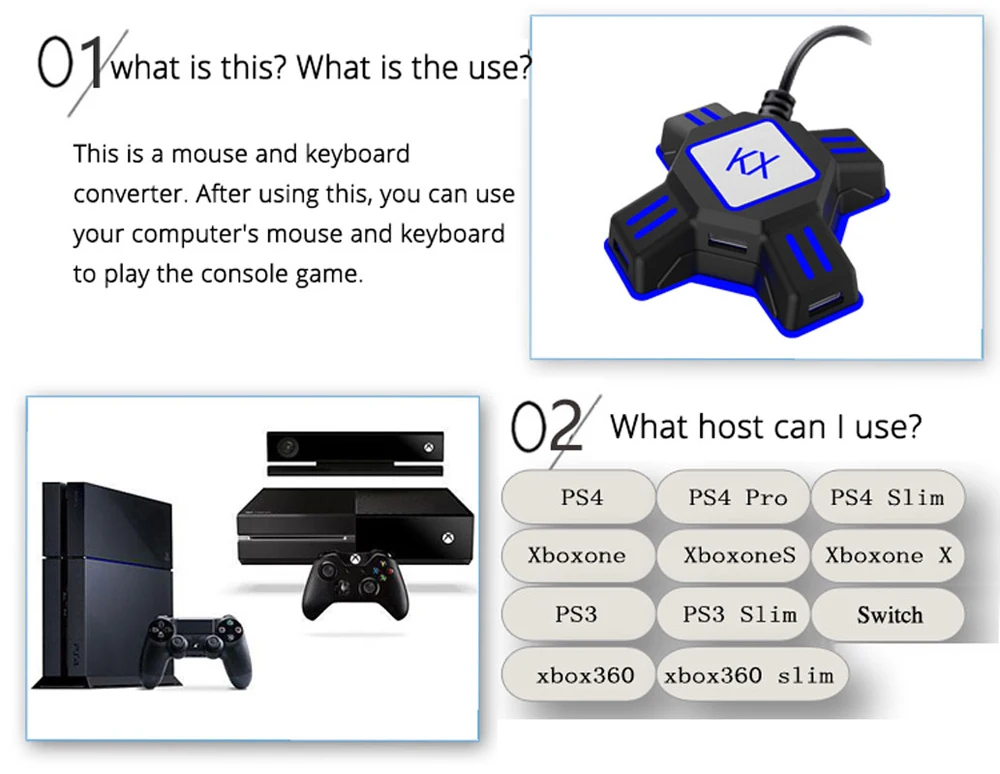 01 what is this? What is the use?

This is a mouse and keyboard converter. After using this, you can use your computer's mouse and keyboard to play the console game.

KX

02 What host can I use?

PS4
PS4 Pro
PS4 Slim
Xboxone
XboxoneS
Xboxone X
PS3
PS3 Slim
Switch
xbox360
xbox360 slim