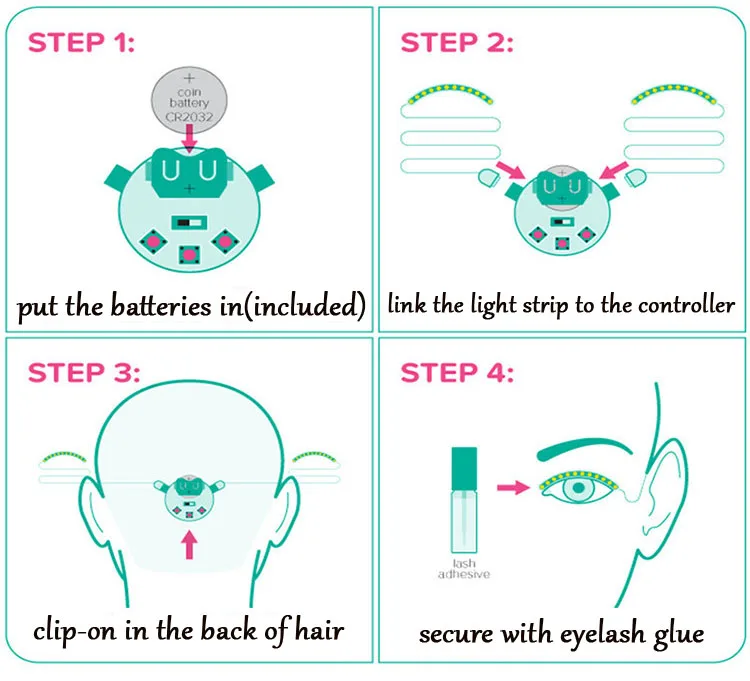 STEP 1:

+
coin
battery
CR2032

+

put the batteries in(included)

STEP 2:

link the light strip to the controller

STEP 3:

clip-on in the back of hair

STEP 4:

lash
adhesive

secure with eyelash glue