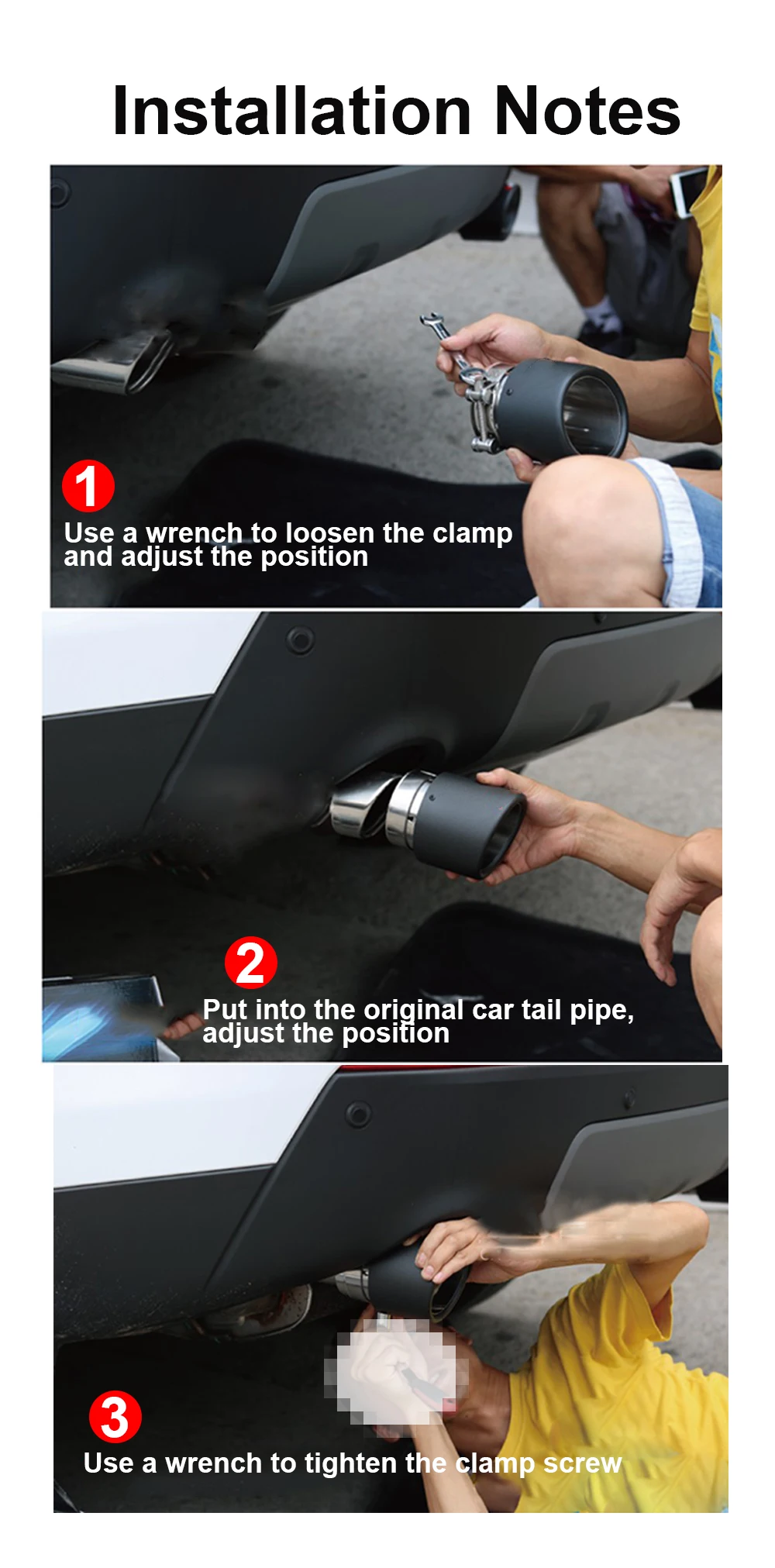 Installation Notes

1

Use a wrench to loosen the clamp and adjust the position

2

Put into the original car tail pipe, adjust the position

3

Use a wrench to tighten the clamp screw