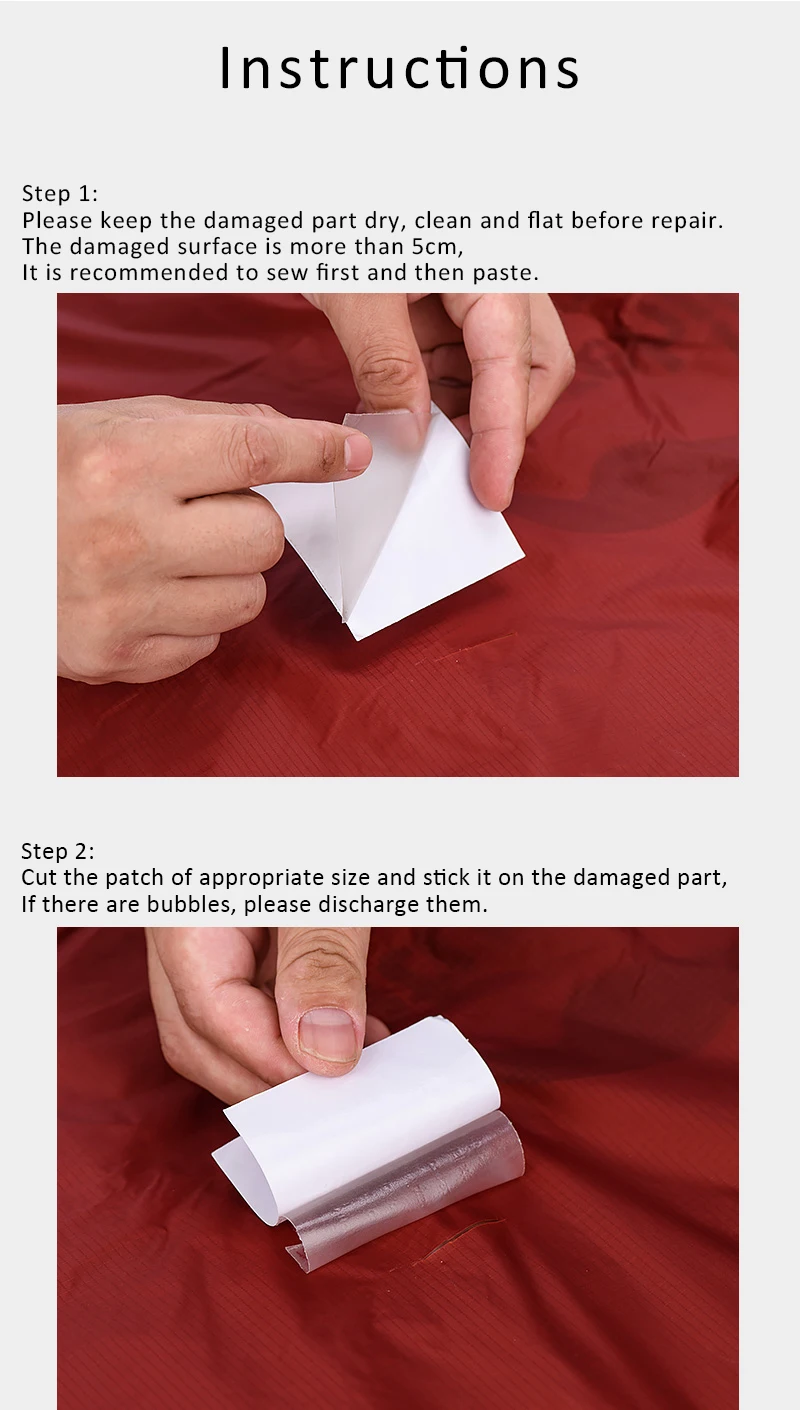 Instructions

Step 1:
Please keep the damaged part dry, clean and flat before repair.
The damaged surface is more than 5cm,
It is recommended to sew first and then paste.

Step 2:
Cut the patch of appropriate size and stick it on the damaged part,
If there are bubbles, please discharge them.