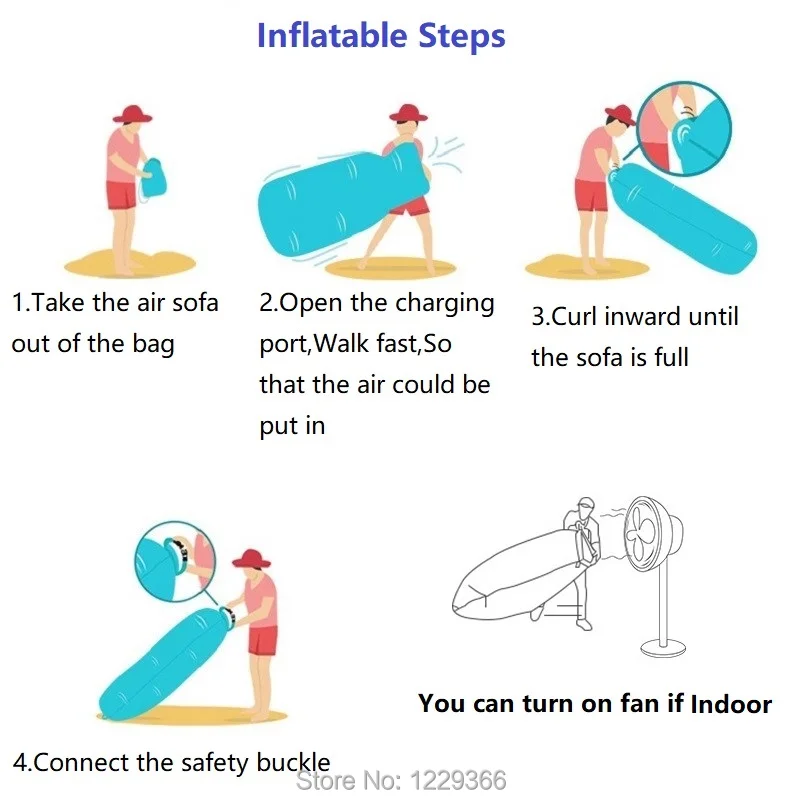 Inflatable Steps

1.Take the air sofa out of the bag

2.Open the charging port,Walk fast,So that the air could be put in

3.Curl inward until the sofa is full

4.Connect the safety buckle

You can turn on fan if Indoor

Store No: 1229366