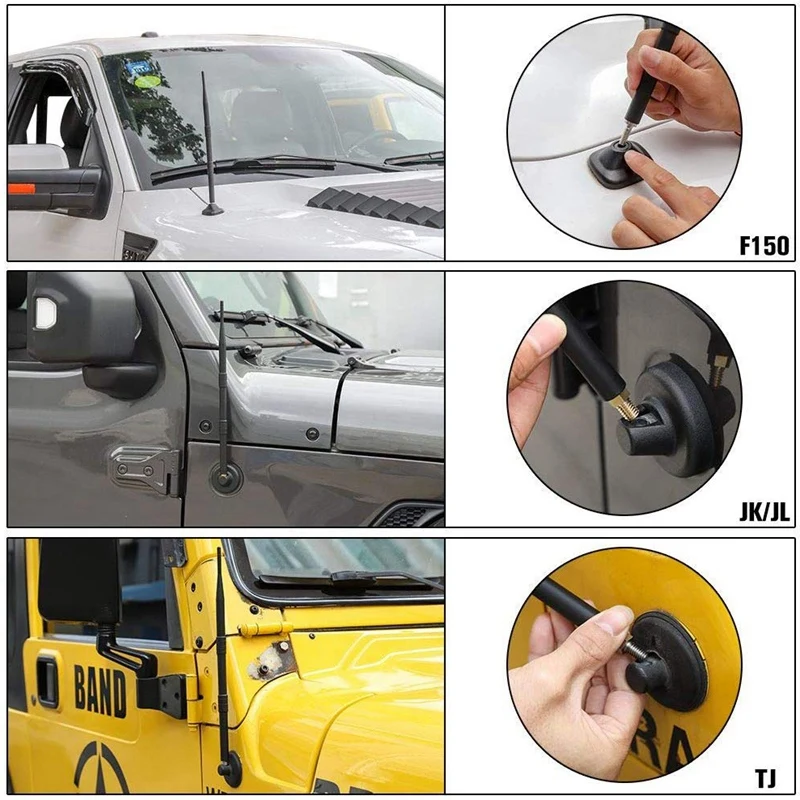 F150

JK/JL

BAND

RA

TJ