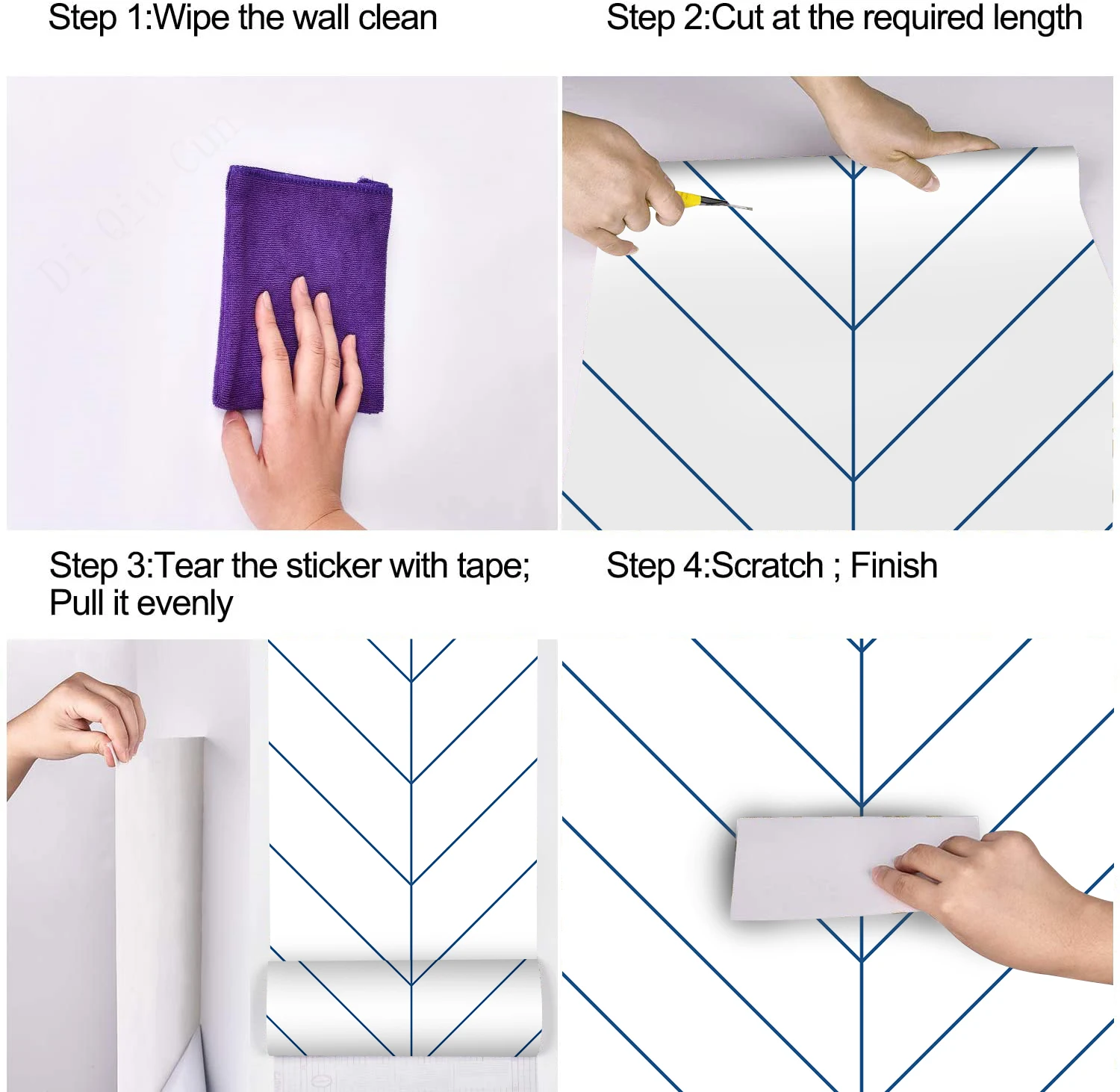 Step 1:Wipe the wall clean

Step 2:Cut at the required length

Di Qiu Cun

Step 3:Tear the sticker with tape; Pull it evenly

Step 4:Scratch ; Finish