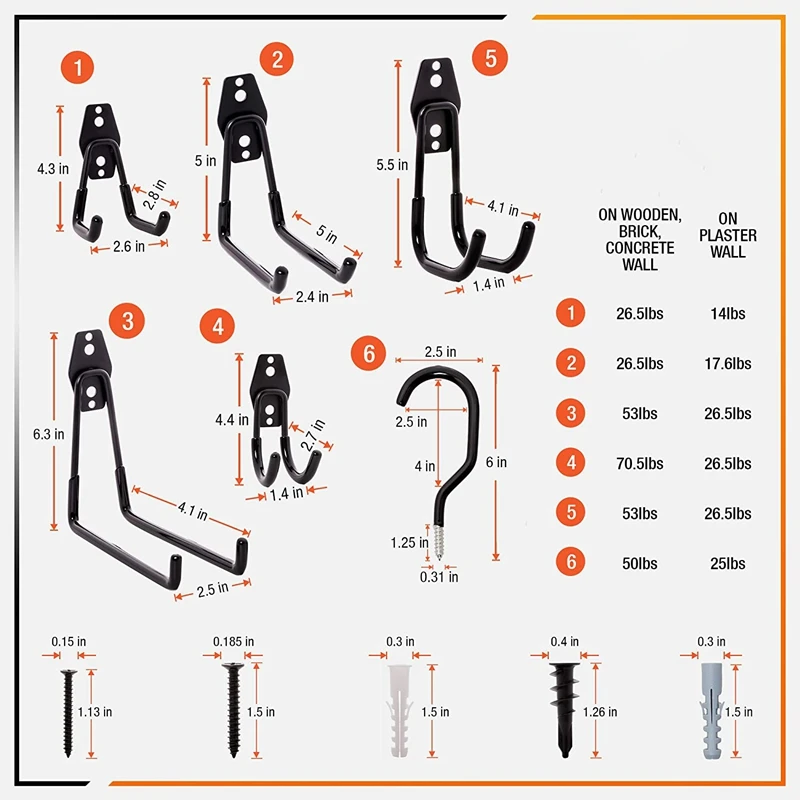 1

4.3 in

2.8 in

2.6 in

2

5 in

5 in

2.4 in

5

5.5 in

4.1 in

1.4 in

3

6.3 in

4.1 in

2.5 in

4

4.4 in

2.7 in

1.4 in

6

2.5 in

2.5 in

4 in

6 in

1.25 in

0.31 in

| | ON WOODEN, BRICK, CONCRETE WALL | ON PLASTER WALL |
|---|---|---|
| 1 | 26.5lbs | 14lbs |
| 2 | 26.5lbs | 17.6lbs |
| 3 | 53lbs | 26.5lbs |
| 4 | 70.5lbs | 26.5lbs |
| 5 | 53lbs | 26.5lbs |
| 6 | 50lbs | 25lbs |

0.15 in

1.13 in

0.185 in

1.5 in

0.3 in

1.5 in

0.4 in

1.26 in

0.3 in

1.5 in