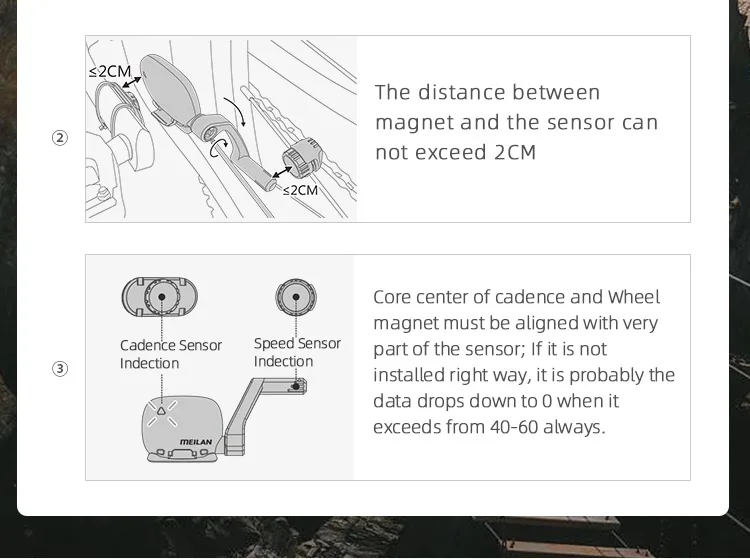 ②

≤2CM

≤2CM

The distance between magnet and the sensor can not exceed 2CM

③

Cadence Sensor Indection

Speed Sensor Indection

MEILAN

Core center of cadence and Wheel magnet must be aligned with very part of the sensor; If it is not installed right way, it is probably the data drops down to 0 when it exceeds from 40-60 always.