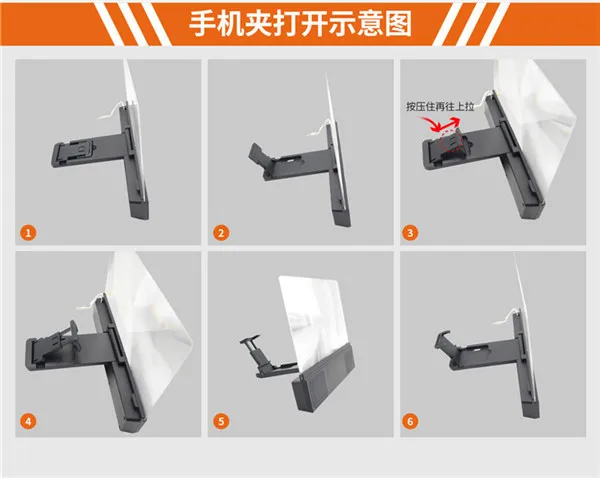 手机夹打开示意图

1

2

按压住再往上拉

3

4

5

6