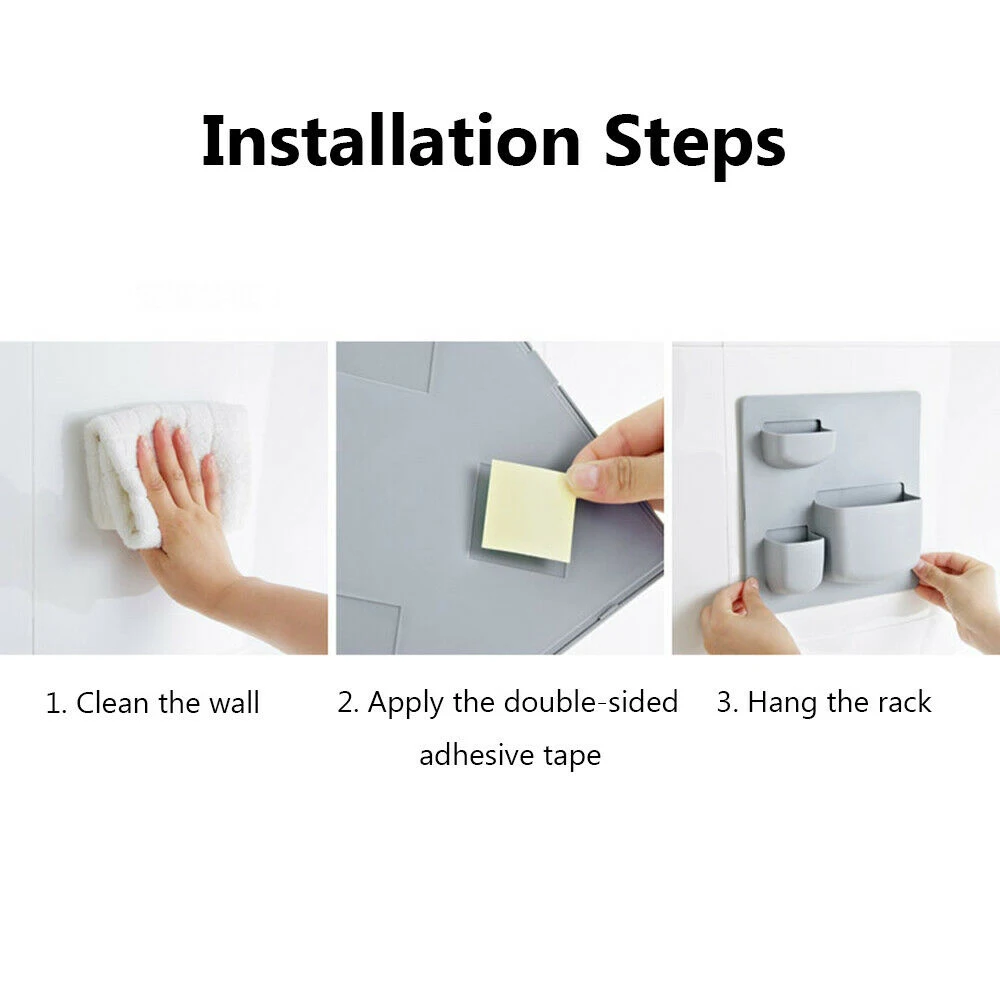 Installation Steps

1. Clean the wall

2. Apply the double-sided adhesive tape

3. Hang the rack