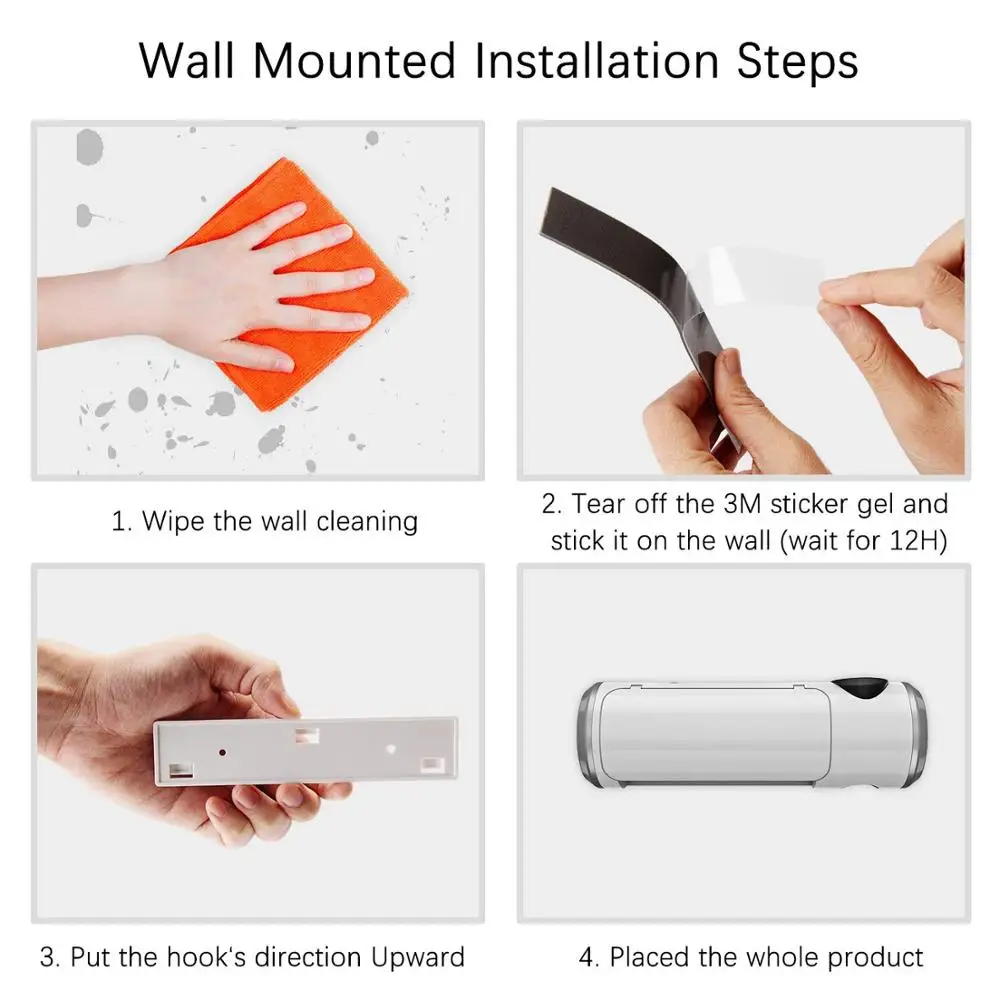 Wall Mounted Installation Steps

1. Wipe the wall cleaning

2. Tear off the 3M sticker gel and stick it on the wall (wait for 12H)

3. Put the hook's direction Upward

4. Placed the whole product