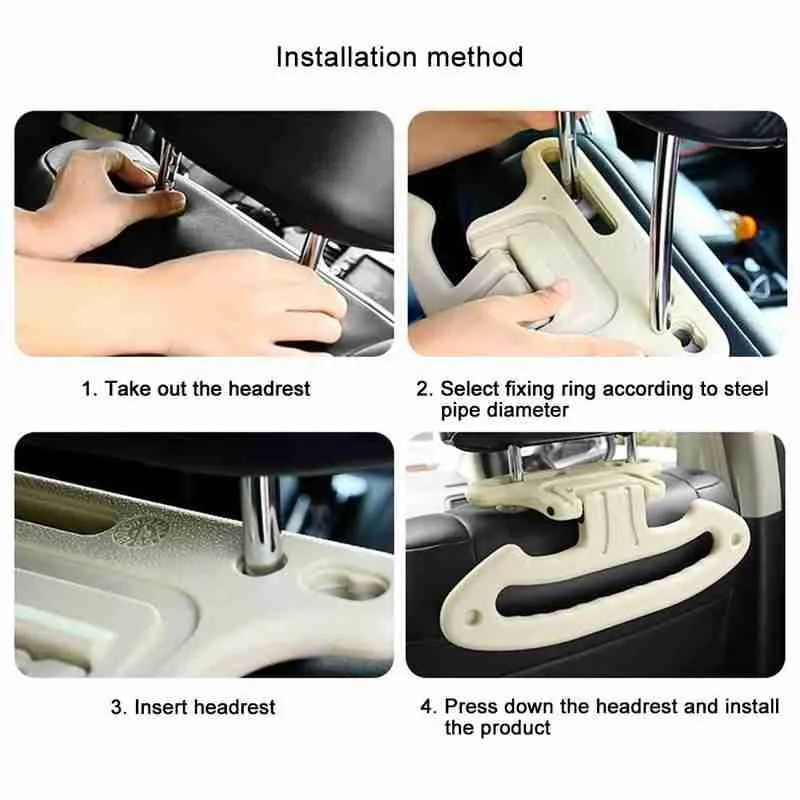 Installation method

1. Take out the headrest

2. Select fixing ring according to steel pipe diameter

3. Insert headrest

4. Press down the headrest and install the product