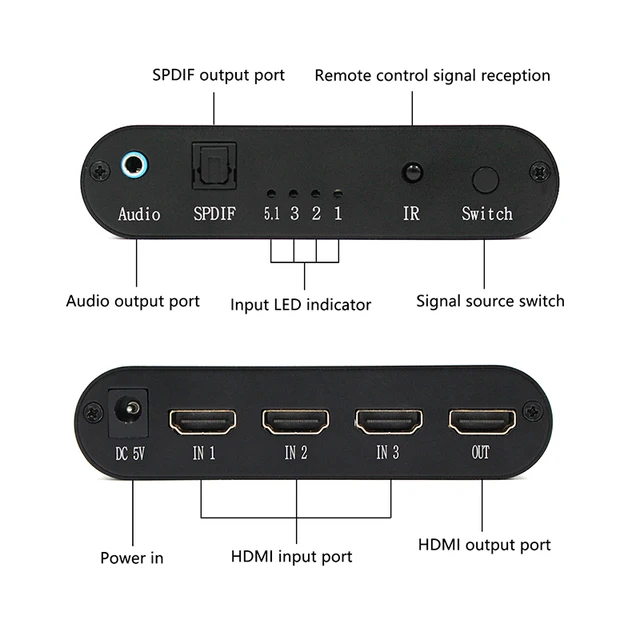 SPDIF output port

Remote control signal reception

Audio

SPDIF

5.1 3 2 1

IR

Switch

Audio output port

Input LED indicator

Signal source switch

DC 5V

IN 1

IN 2

IN 3

OUT

Power in

HDMI input port

HDMI output port