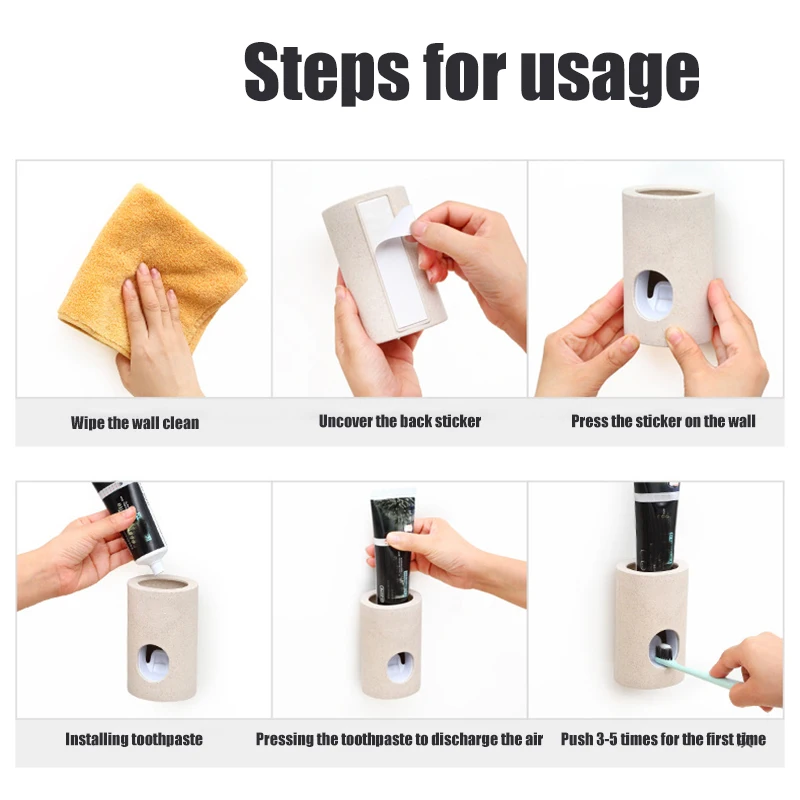 Steps for usage

Wipe the wall clean

Uncover the back sticker

Press the sticker on the wall

Installing toothpaste

Pressing the toothpaste to discharge the air

Push 3-5 times for the first time