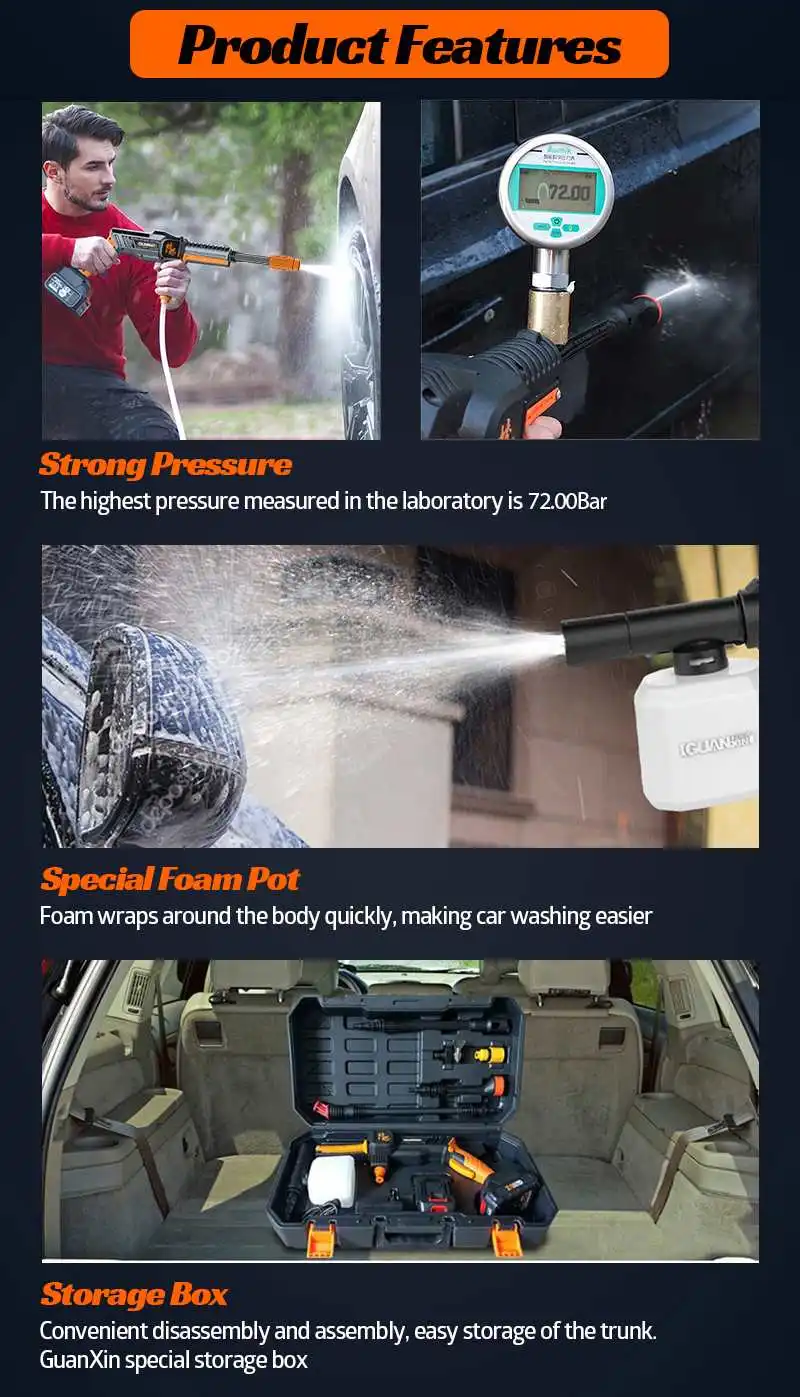 Product Features

72.00

Strong Pressure
The highest pressure measured in the laboratory is 72.00Bar

GUANXIN

Special Foam Pot
Foam wraps around the body quickly, making car washing easier

Storage Box
Convenient disassembly and assembly, easy storage of the trunk. GuanXin special storage box