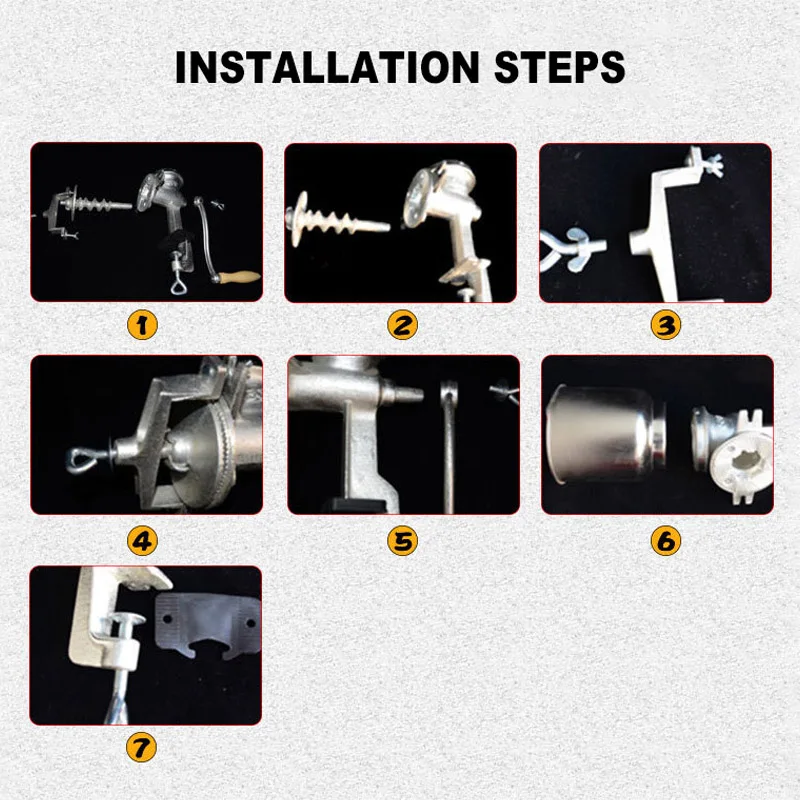 INSTALLATION STEPS

1

2

3

4

5

6

7