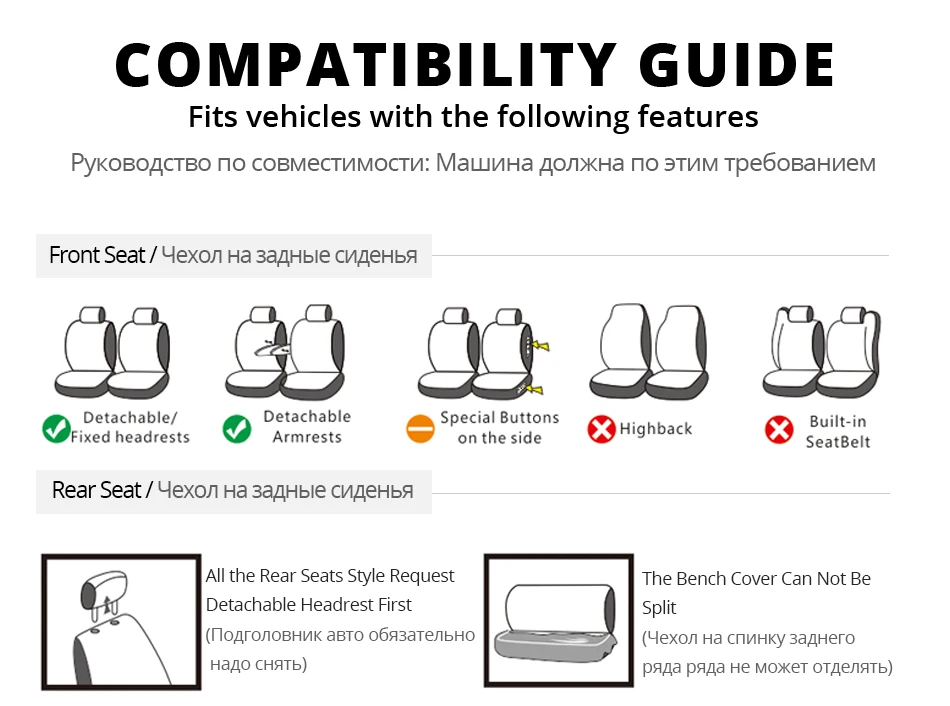 COMPATIBILITY GUIDE

Fits vehicles with the following features

Руководство по совместимости: Машина должна по этим требованием

Front Seat / Чехол на задные сиденья

Detachable/ Fixed headrests

Detachable Armrests

Special Buttons on the side

Highback

Built-in SeatBelt

Rear Seat / Чехол на задные сиденья

All the Rear Seats Style Request Detachable Headrest First

(Подголовник авто обязательно надо снять)

The Bench Cover Can Not Be Split

(Чехол на спинку заднего ряда ряда не может отделять)