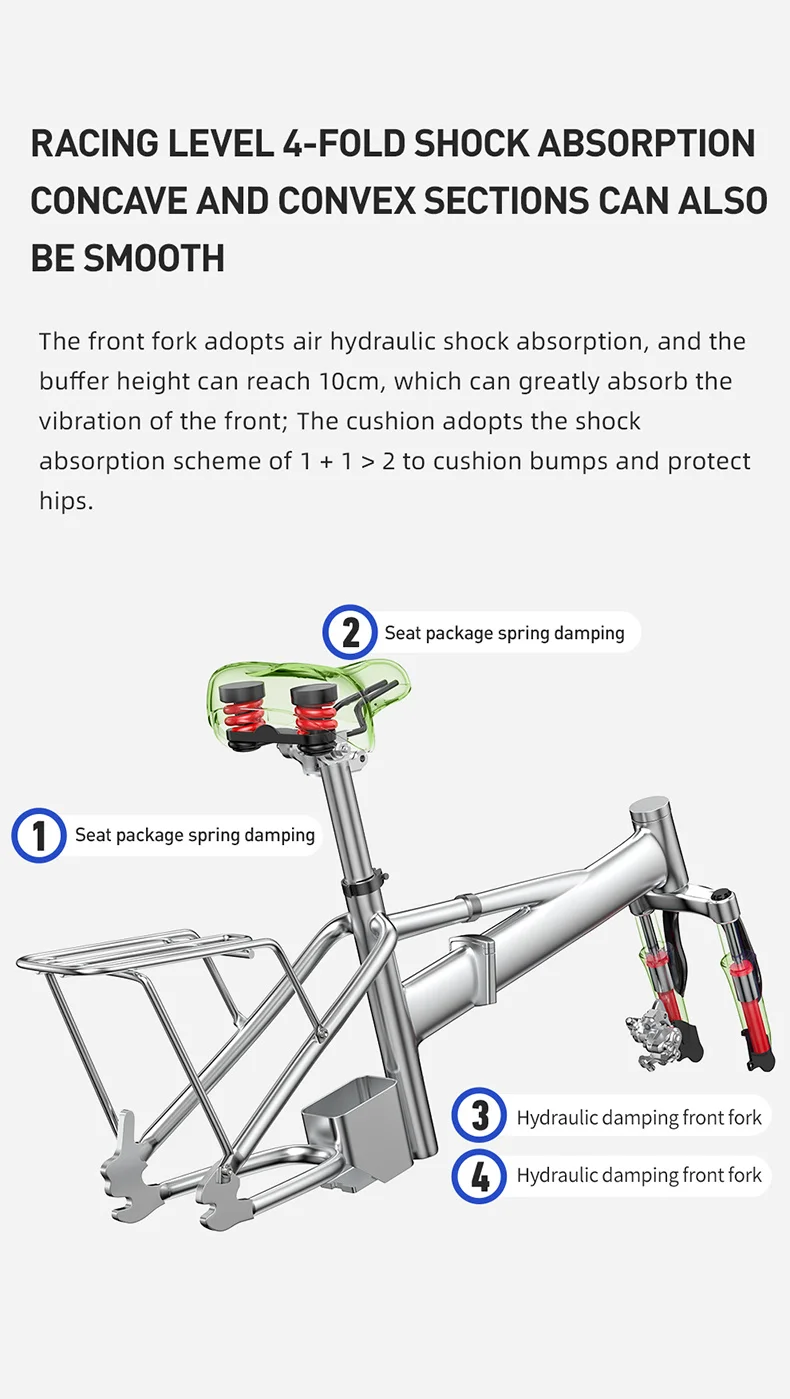 RACING LEVEL 4-FOLD SHOCK ABSORPTION CONCAVE AND CONVEX SECTIONS CAN ALSO BE SMOOTH

The front fork adopts air hydraulic shock absorption, and the buffer height can reach 10cm, which can greatly absorb the vibration of the front; The cushion adopts the shock absorption scheme of 1 + 1 > 2 to cushion bumps and protect hips.

2 Seat package spring damping

1 Seat package spring damping

3 Hydraulic damping front fork

4 Hydraulic damping front fork