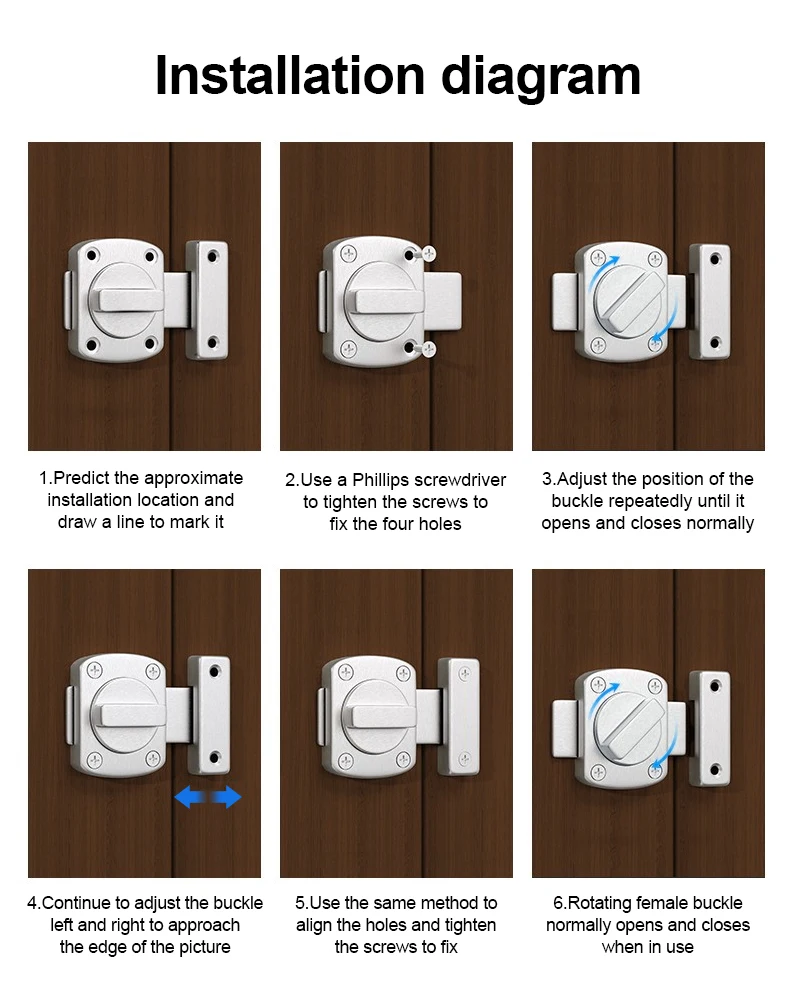 Installation diagram

1.Predict the approximate installation location and draw a line to mark it

2.Use a Phillips screwdriver to tighten the screws to fix the four holes

3.Adjust the position of the buckle repeatedly until it opens and closes normally

4.Continue to adjust the buckle left and right to approach the edge of the picture

5.Use the same method to align the holes and tighten the screws to fix

6.Rotating female buckle normally opens and closes when in use