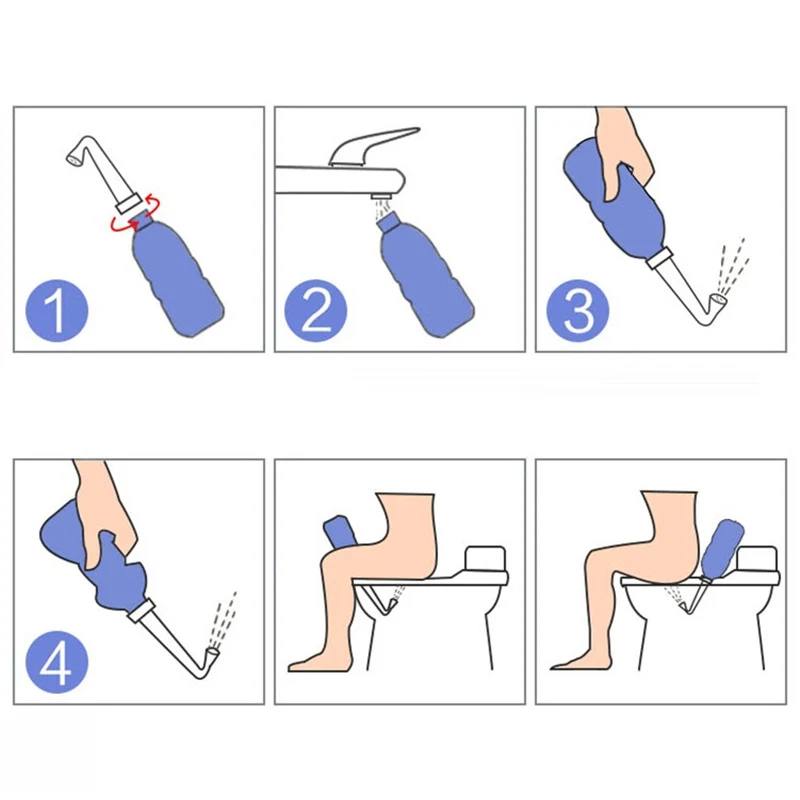 1
2
3
4