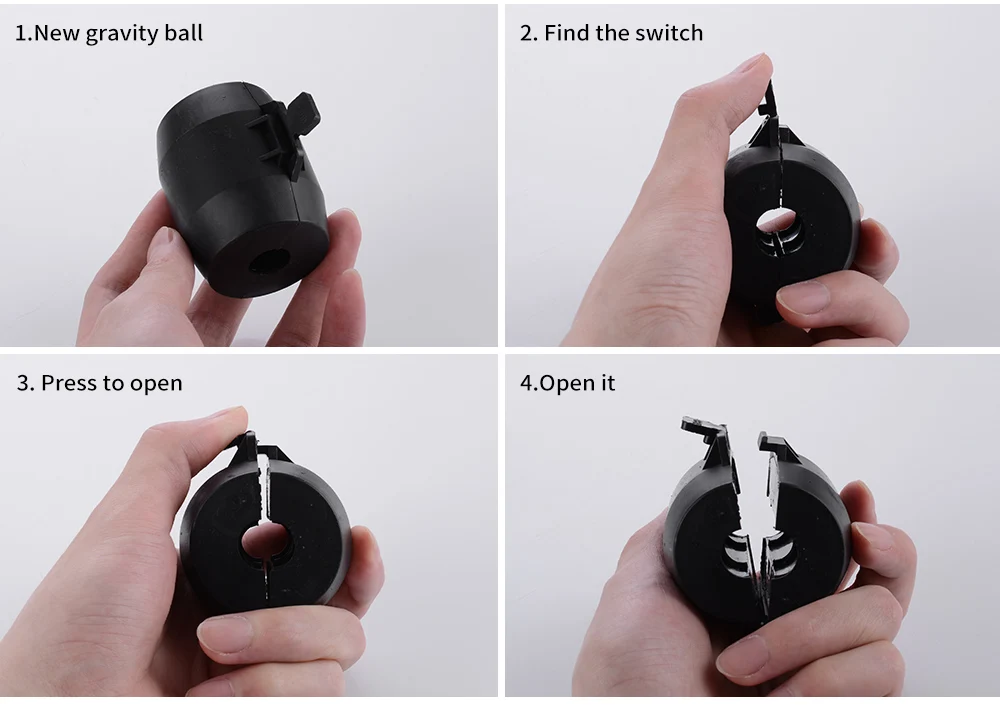 1.New gravity ball

2. Find the switch

3. Press to open

4.Open it