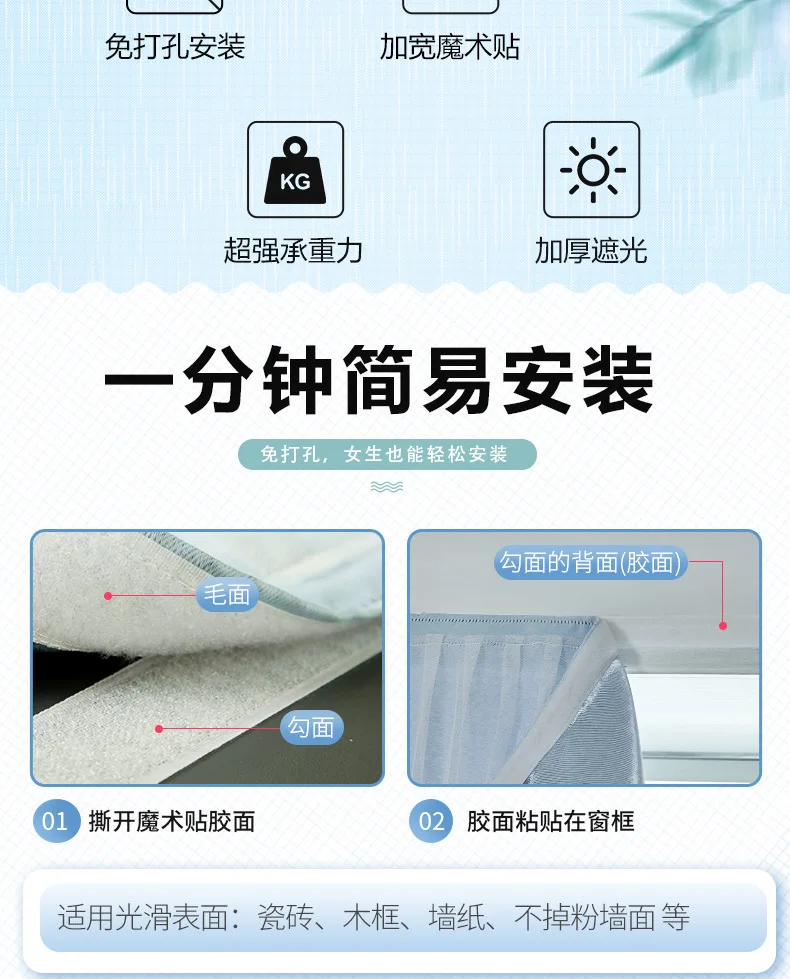 免打孔安装

加宽魔术贴

KG

超强承重力

加厚遮光

一分钟简易安装

免打孔，女生也能轻松安装

毛面

勾面

勾面的背面(胶面)

01 撕开魔术贴胶面

02 胶面粘贴在窗框

适用光滑表面：瓷砖、木框、墙纸、不掉粉墙面 等