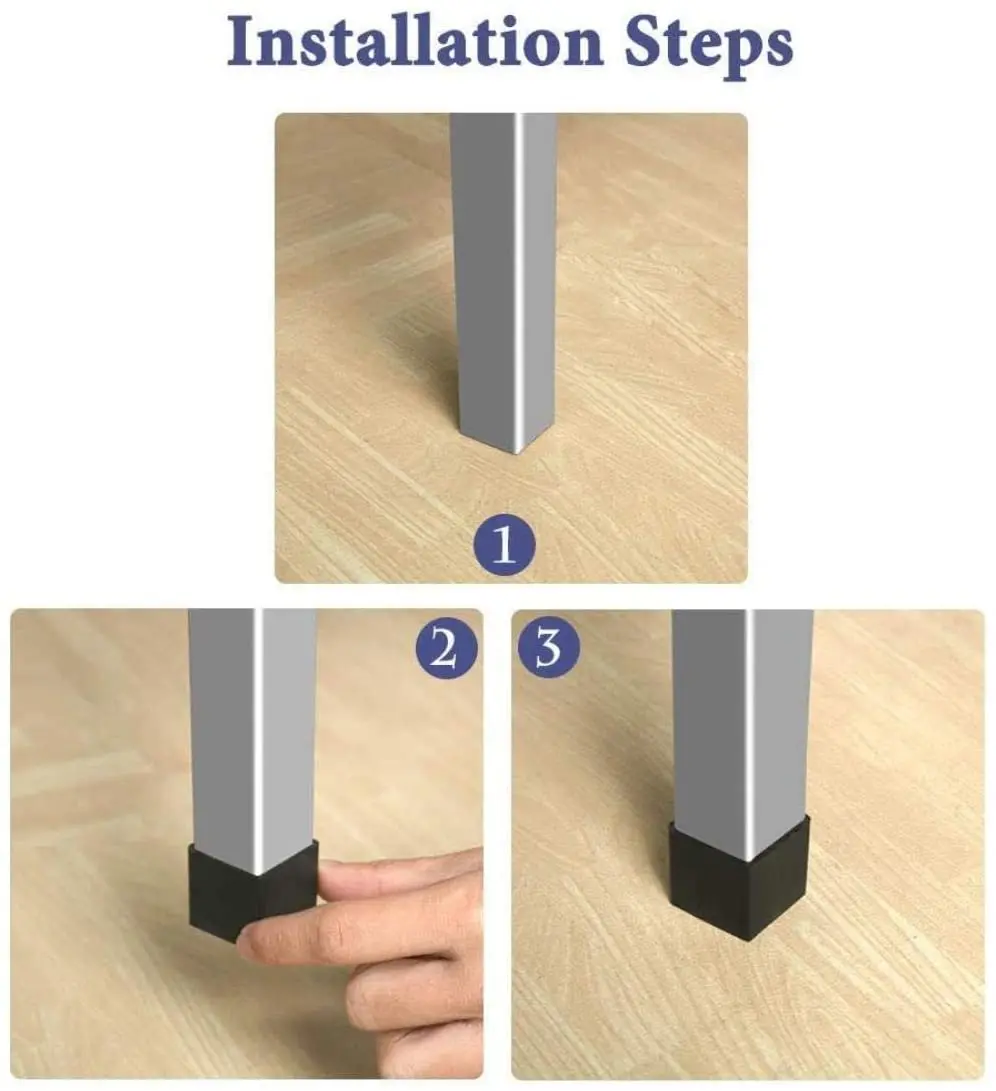 Installation Steps

1

2

3