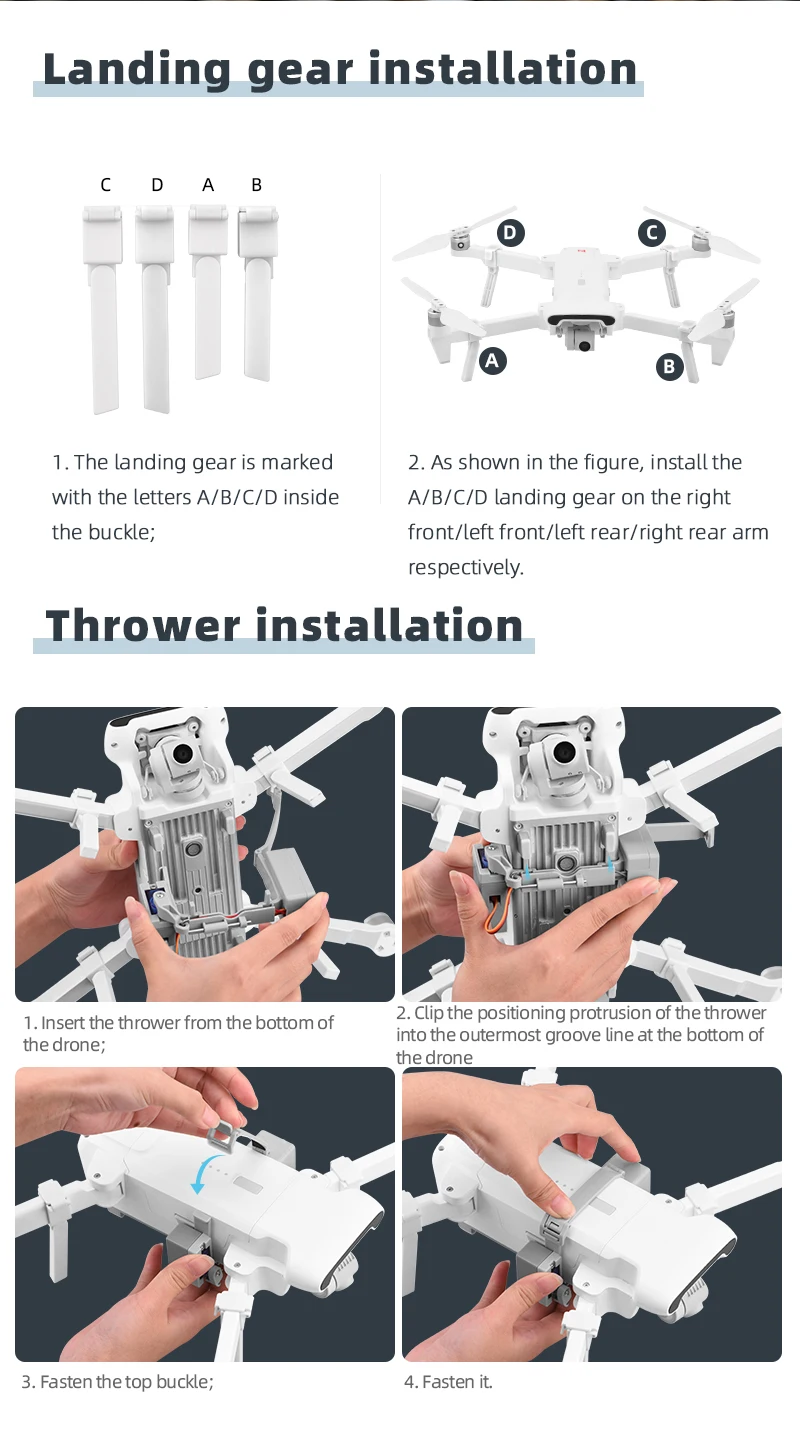 Landing gear installation

C D A B

D C A B

1. The landing gear is marked with the letters A/B/C/D inside the buckle;

2. As shown in the figure, install the A/B/C/D landing gear on the right front/left front/left rear/right rear arm respectively.

Thrower installation

1. Insert the thrower from the bottom of the drone;

2. Clip the positioning protrusion of the thrower into the outermost groove line at the bottom of the drone

3. Fasten the top buckle;

4. Fasten it.