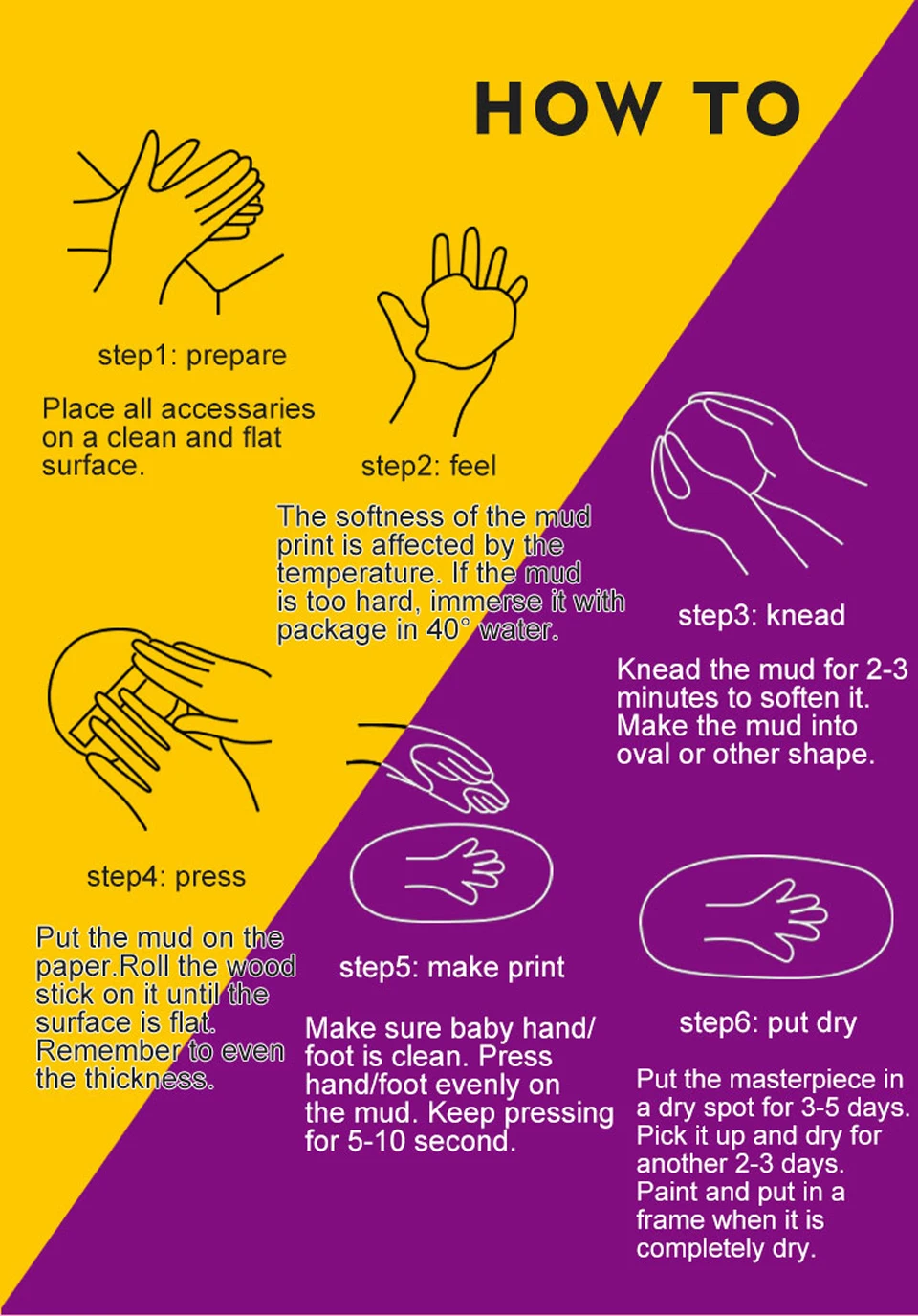 HOW TO

step1: prepare

Place all accessaries on a clean and flat surface.

step2: feel

The softness of the mud print is affected by the temperature. If the mud is too hard, immerse it with package in 40° water.

step3: knead

Knead the mud for 2-3 minutes to soften it. Make the mud into oval or other shape.

step4: press

Put the mud on the paper.Roll the wood stick on it until the surface is flat. Remember to even the thickness.

step5: make print

Make sure baby hand/ foot is clean. Press hand/foot evenly on the mud. Keep pressing for 5-10 second.

step6: put dry

Put the masterpiece in a dry spot for 3-5 days. Pick it up and dry for another 2-3 days. Paint and put in a frame when it is completely dry.