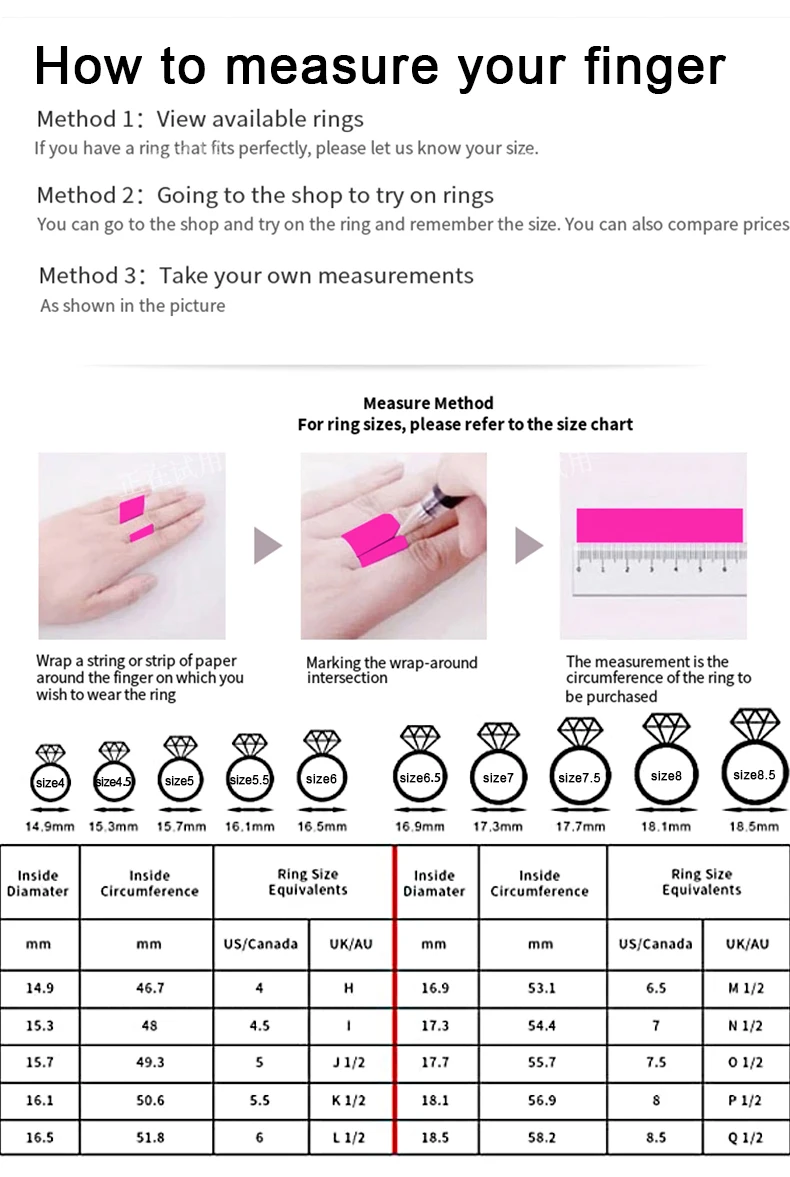 How to measure your finger

Method 1: View available rings
If you have a ring that fits perfectly, please let us know your size.

Method 2: Going to the shop to try on rings
You can go to the shop and try on the ring and remember the size. You can also compare prices

Method 3: Take your own measurements
As shown in the picture

Measure Method
For ring sizes, please refer to the size chart

Wrap a string or strip of paper around the finger on which you wish to wear the ring

Marking the wrap-around intersection

The measurement is the circumference of the ring to be purchased

size4 size4.5 size5 size5.5 size6 size6.5 size7 size7.5 size8 size8.5

14.9mm 15.3mm 15.7mm 16.1mm 16.5mm 16.9mm 17.3mm 17.7mm 18.1mm 18.5mm

| Inside Diamater | Inside Circumference | Ring Size Equivalents | | Inside Diamater | Inside Circumference | Ring Size Equivalents | |
|---|---|---|---|---|---|---|---|
| mm | mm | US/Canada | UK/AU | mm | mm | US/Canada | UK/AU |
| 14.9 | 46.7 | 4 | H | 16.9 | 53.1 | 6.5 | M 1/2 |
| 15.3 | 48 | 4.5 | I | 17.3 | 54.4 | 7 | N 1/2 |
| 15.7 | 49.3 | 5 | J 1/2 | 17.7 | 55.7 | 7.5 | O 1/2 |
| 16.1 | 50.6 | 5.5 | K 1/2 | 18.1 | 56.9 | 8 | P 1/2 |
| 16.5 | 51.8 | 6 | L 1/2 | 18.5 | 58.2 | 8.5 | Q 1/2 |