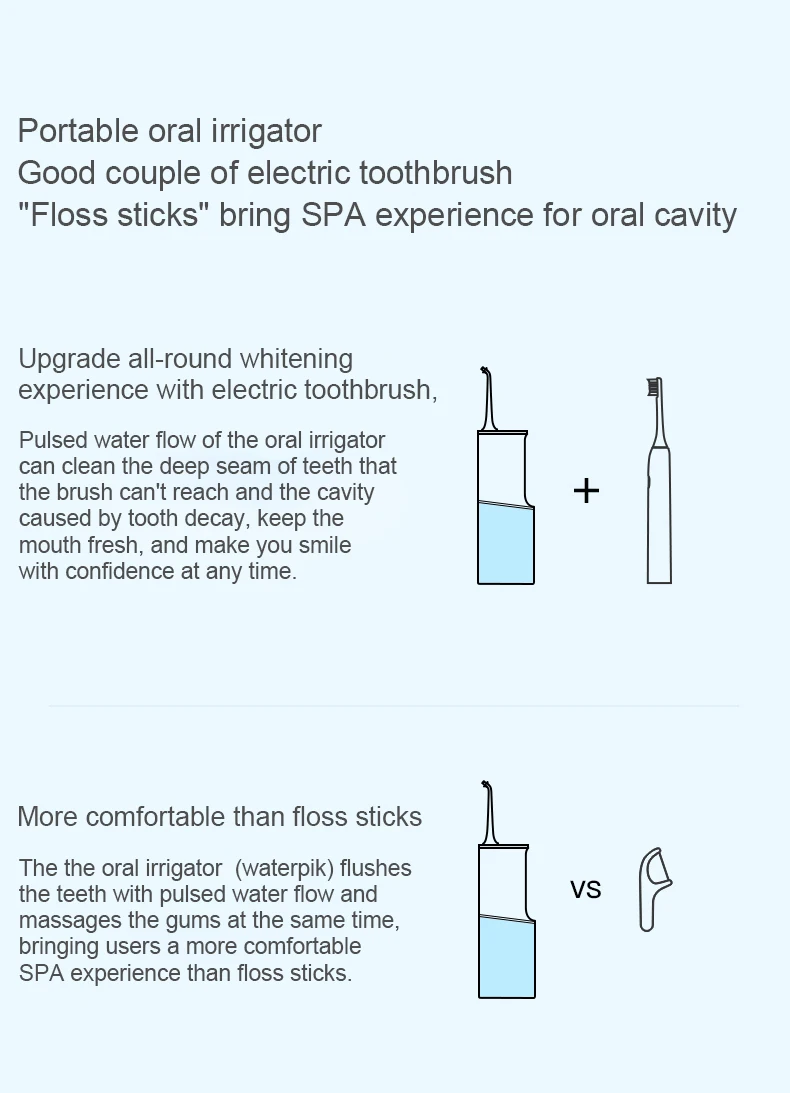 Portable oral irrigator
Good couple of electric toothbrush
"Floss sticks" bring SPA experience for oral cavity

Upgrade all-round whitening experience with electric toothbrush,

Pulsed water flow of the oral irrigator can clean the deep seam of teeth that the brush can't reach and the cavity caused by tooth decay, keep the mouth fresh, and make you smile with confidence at any time.

+

More comfortable than floss sticks

The the oral irrigator (waterpik) flushes the teeth with pulsed water flow and massages the gums at the same time, bringing users a more comfortable SPA experience than floss sticks.

VS