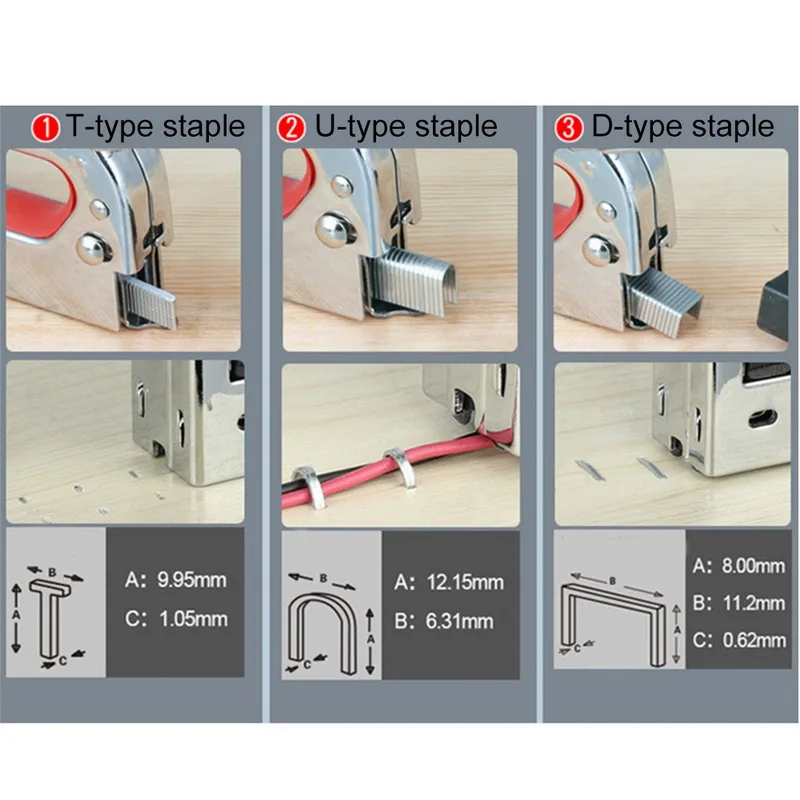 1 T-type staple

B
A
C

A: 9.95mm
C: 1.05mm

2 U-type staple

B
A
C

A: 12.15mm
B: 6.31mm

3 D-type staple

B
A
C

A: 8.00mm
B: 11.2mm
C: 0.62mm