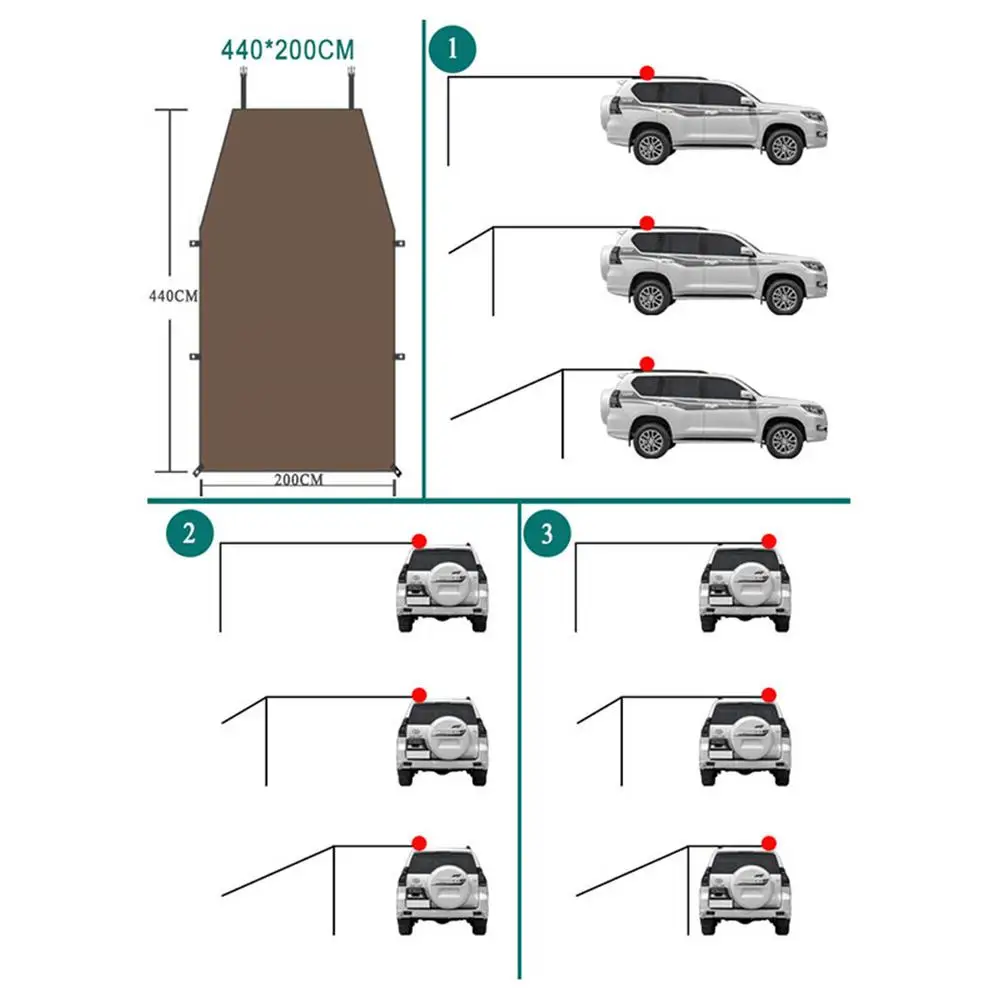 440*200CM

440CM

200CM

1

2

3