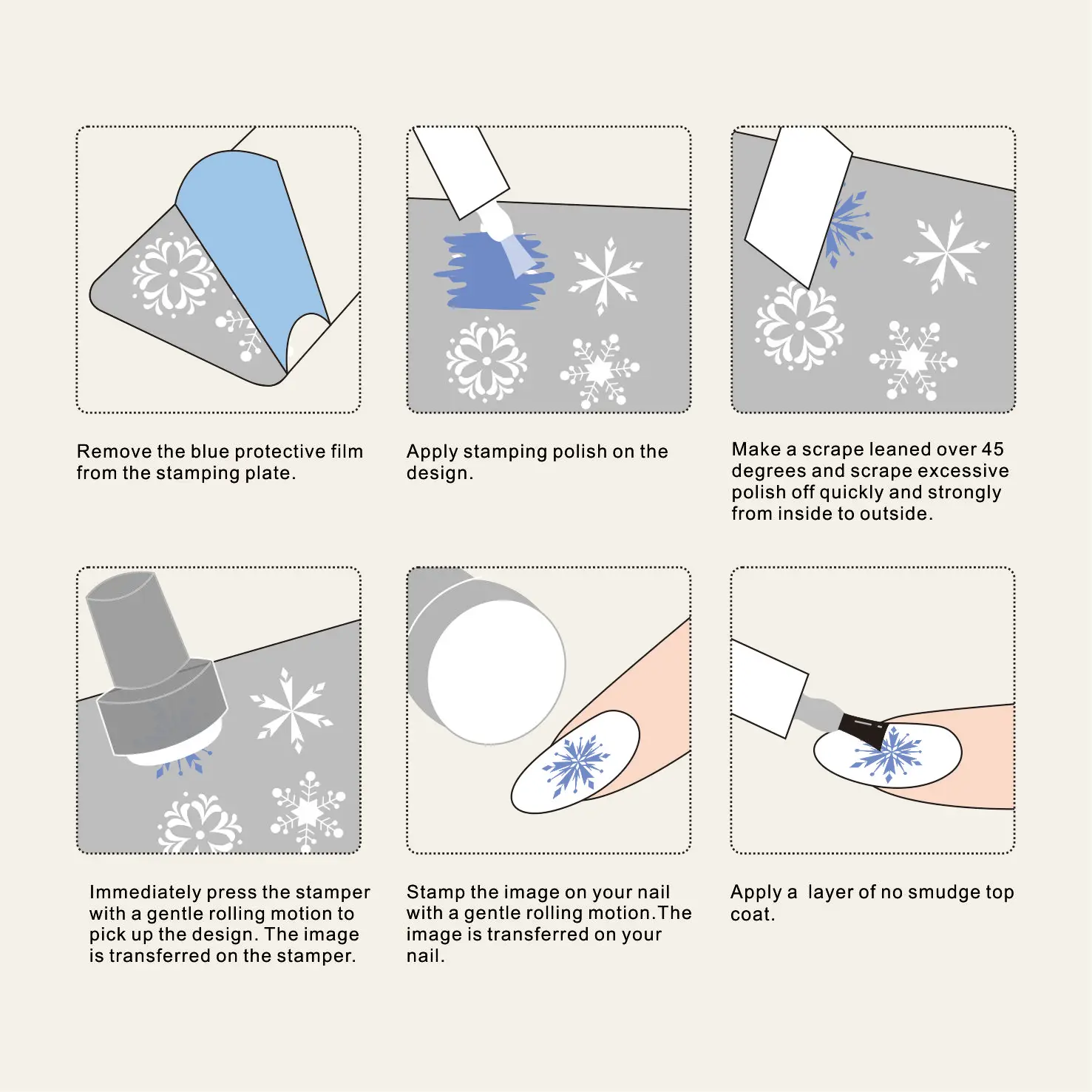 Remove the blue protective film from the stamping plate.

Apply stamping polish on the design.

Make a scrape leaned over 45 degrees and scrape excessive polish off quickly and strongly from inside to outside.

Immediately press the stamper with a gentle rolling motion to pick up the design. The image is transferred on the stamper.

Stamp the image on your nail with a gentle rolling motion.The image is transferred on your nail.

Apply a  layer of no smudge top coat.