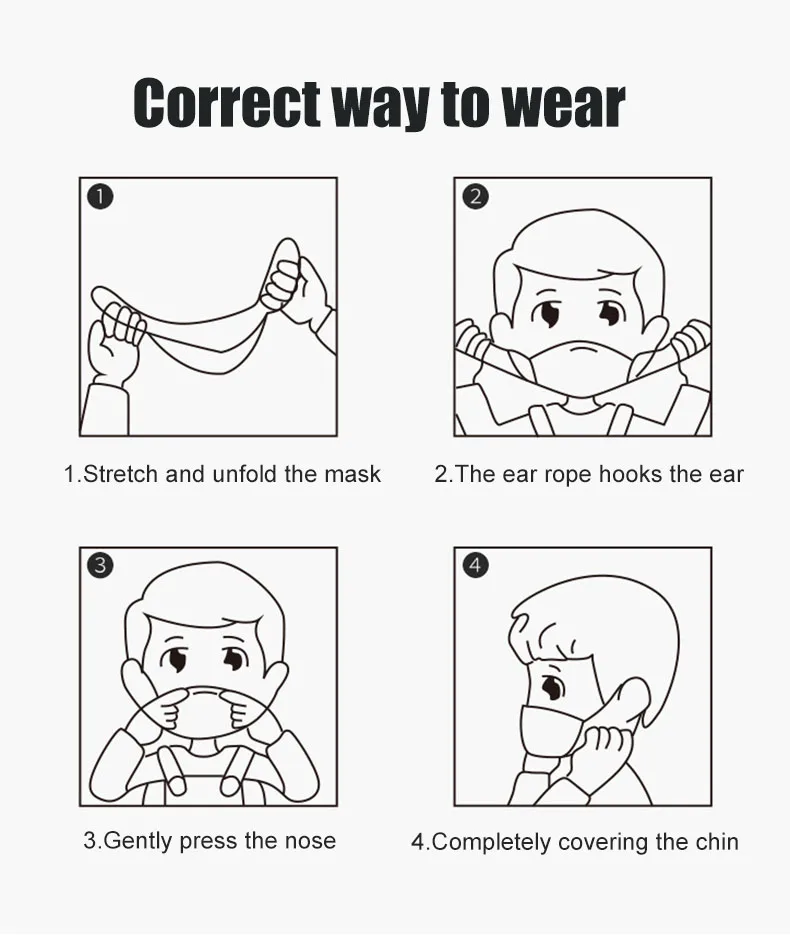 Correct way to wear

1

2

1.Stretch and unfold the mask

2.The ear rope hooks the ear

3

4

3.Gently press the nose

4.Completely covering the chin